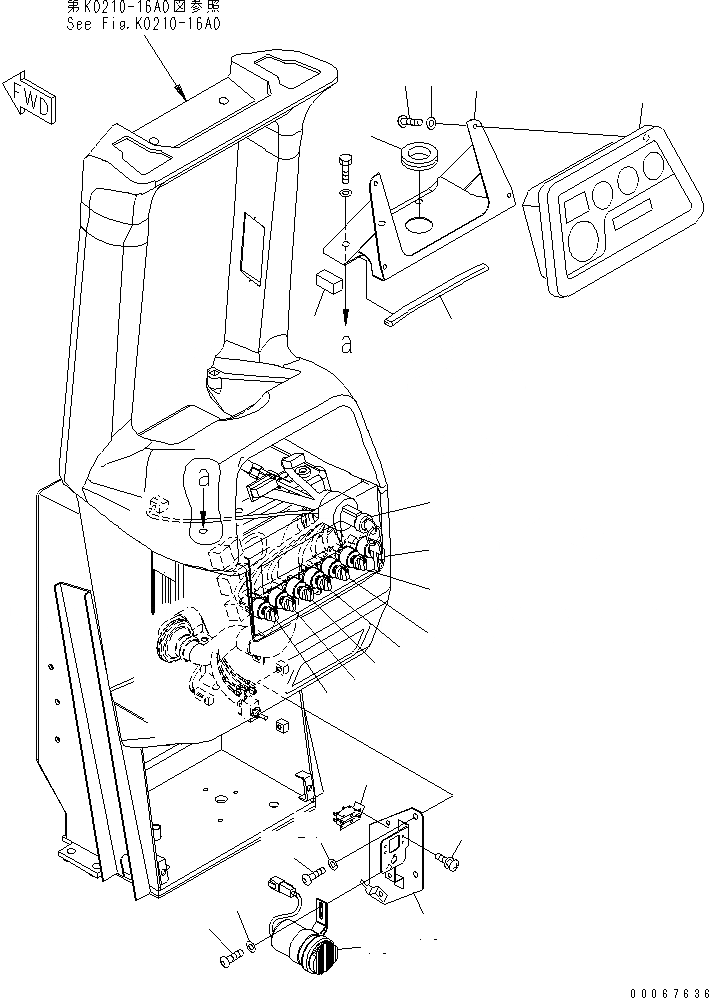 第K0210-16A0図参照
See Fig.K0210-16A0

FWD

a

a

00067636