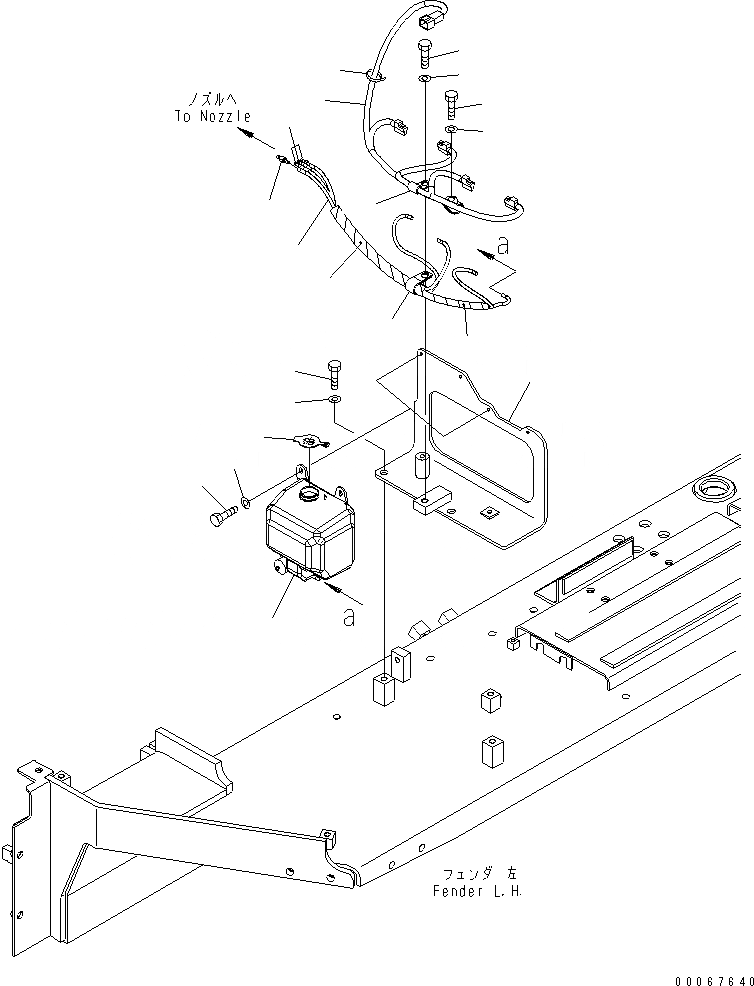 ノズルへ
To Nozzle

a

a

フェンダ 左
Fender L.H.

00067640