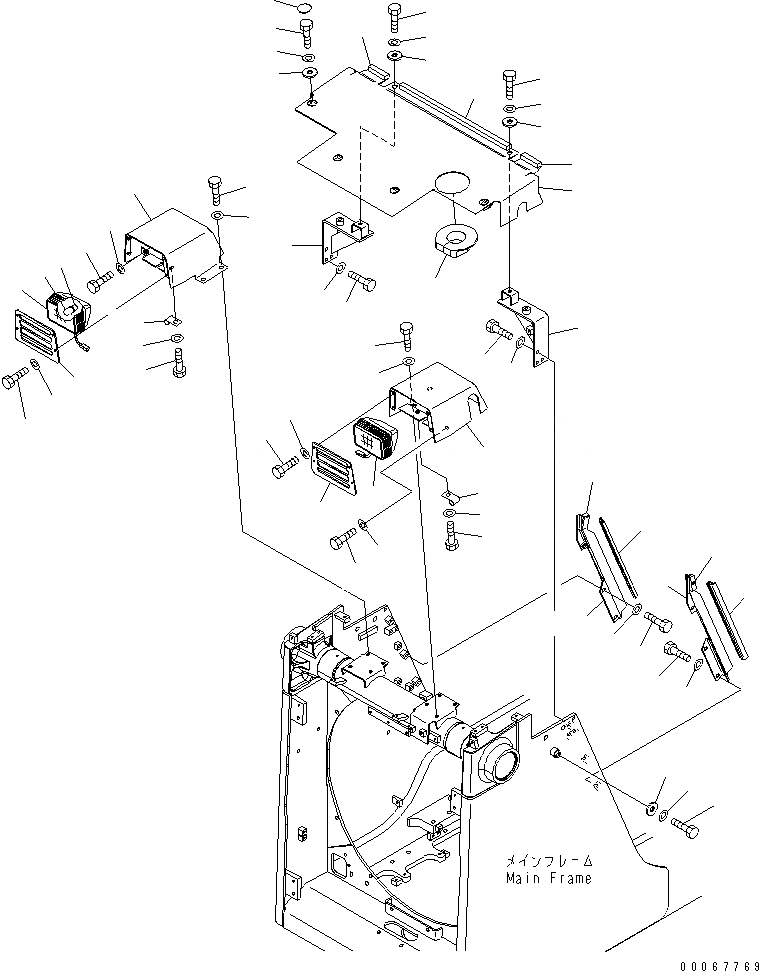 メインフレーム
Main Frame

00067769