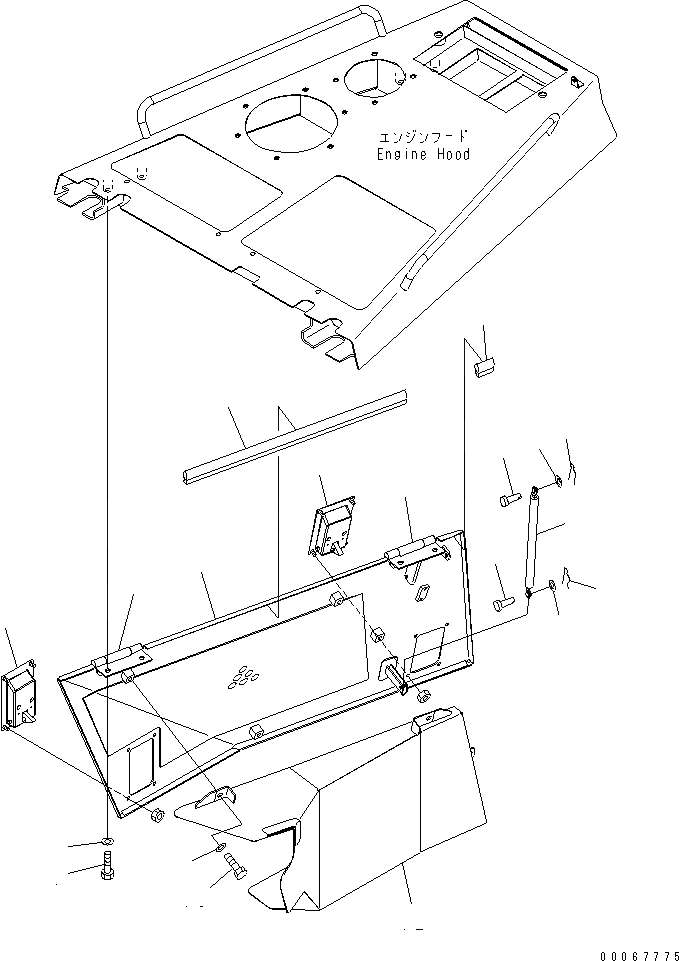 エンジンフード
Engine Hood

00067775