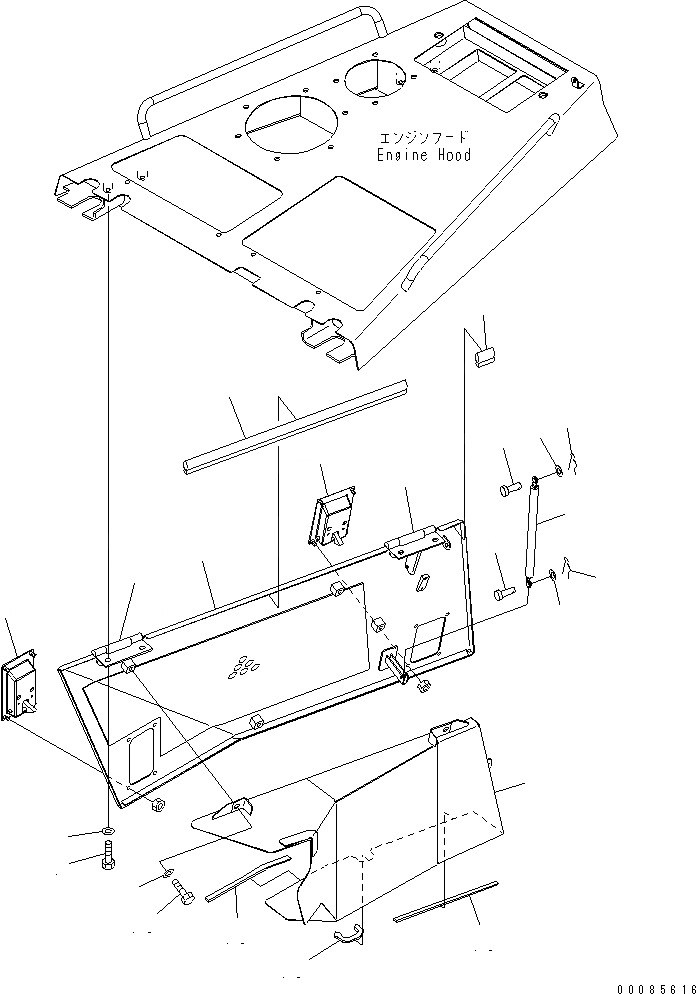 エンジンフード
Engine Hood

00085616