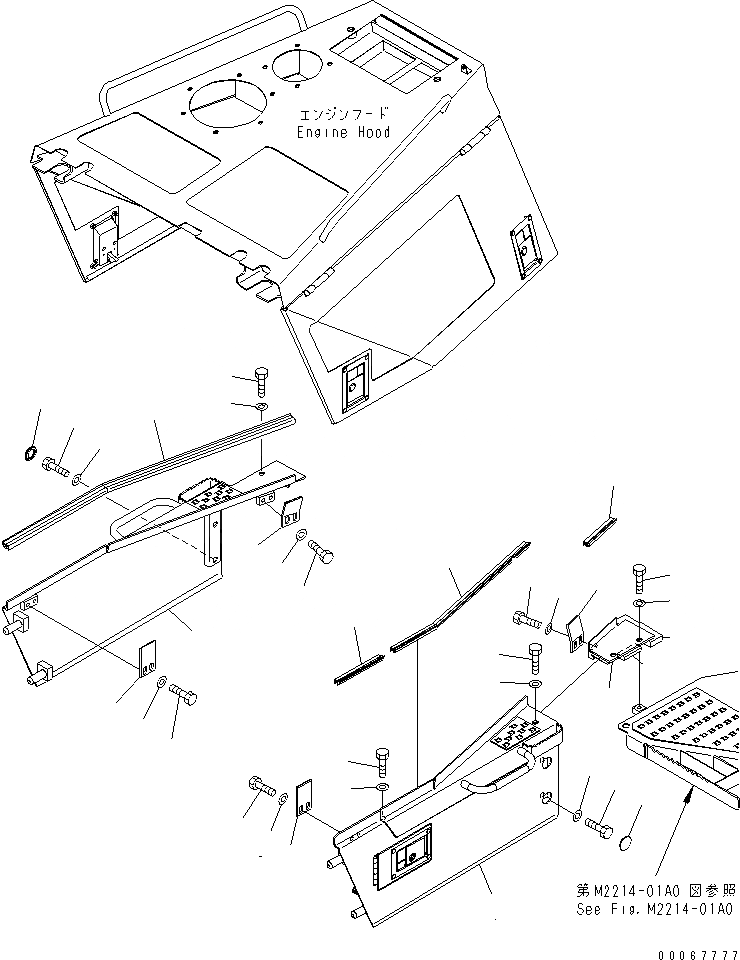 エンジンフード
Engine Hood

第M2214-01A0 図参照
See Fig. M2214-01A0

00067777