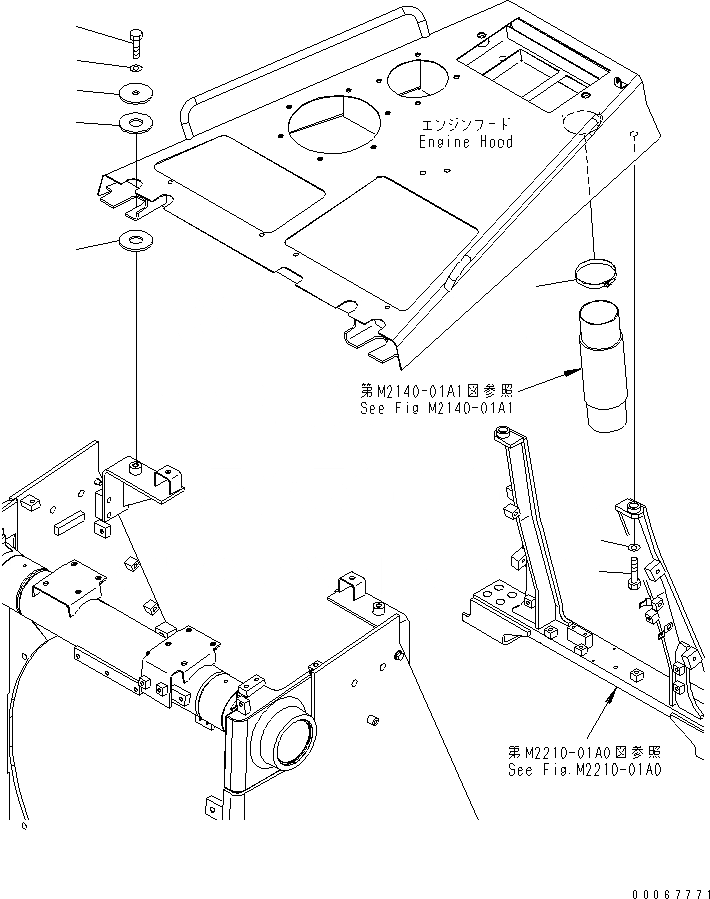 エンジンフード
Engine Hood

第M2140-01A1図参照
See Fig M2140-01A1

第M2210-01A0図参照
See Fig.M2210-01A0

00067771