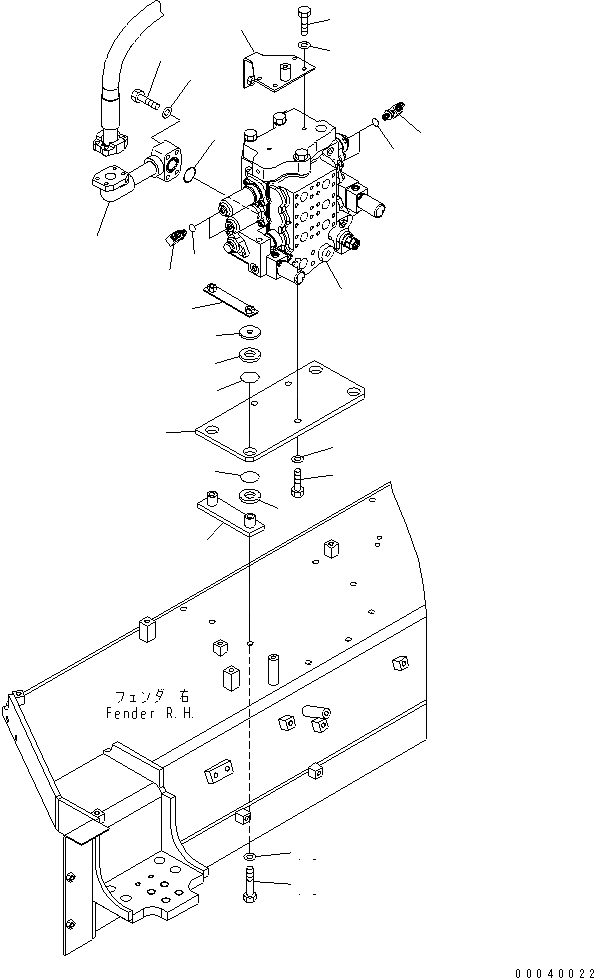 フェンダ 右
Fender R.H.

00040022