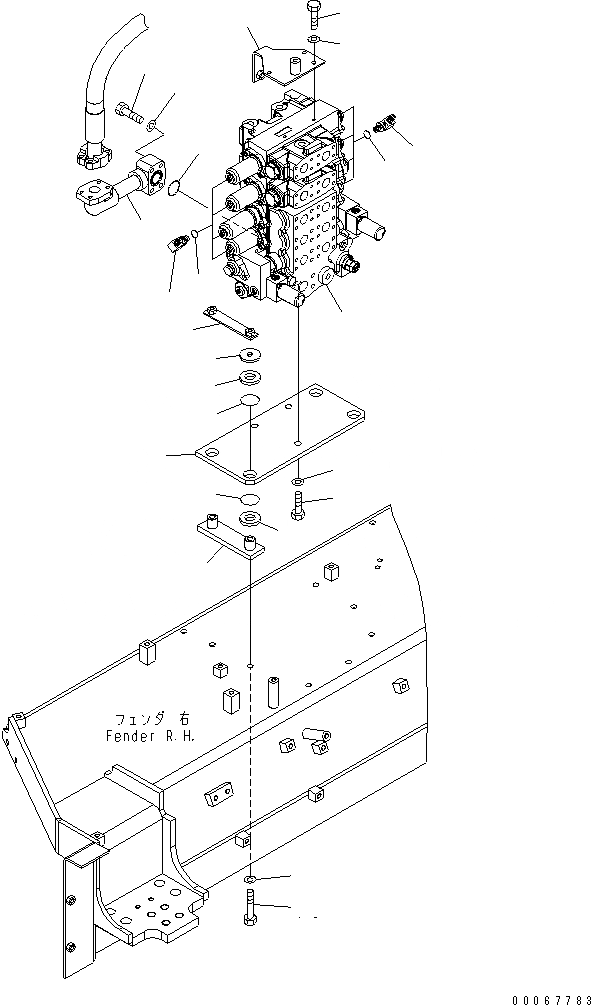 フェンダ 右
Fender R.H.

00067783