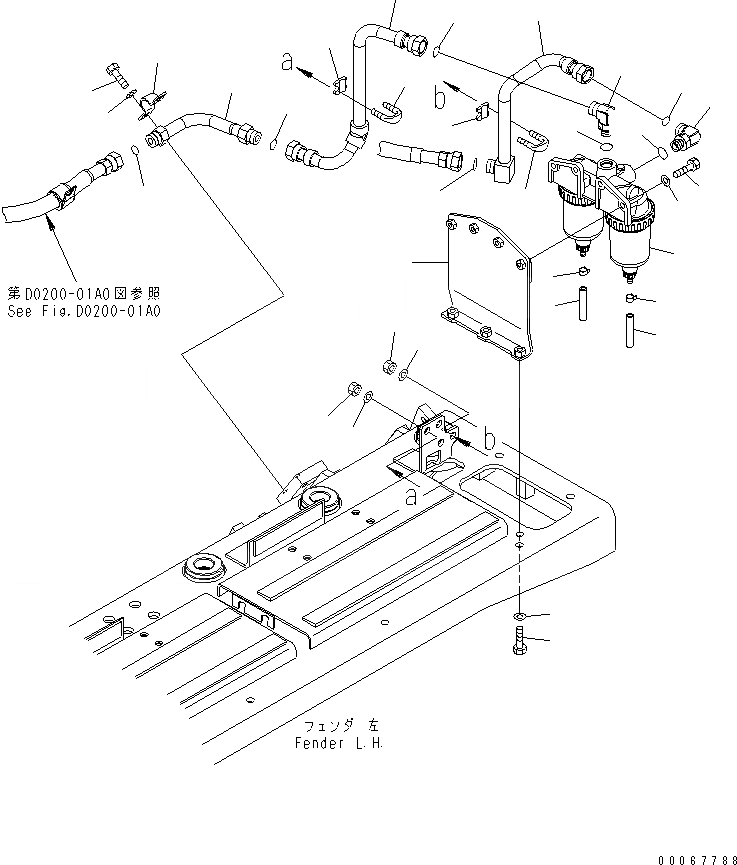 a

b

第D0200-01A0図参照
See Fig.D0200-01A0

b

a

フェンダ 左
Fender L.H.

00067788