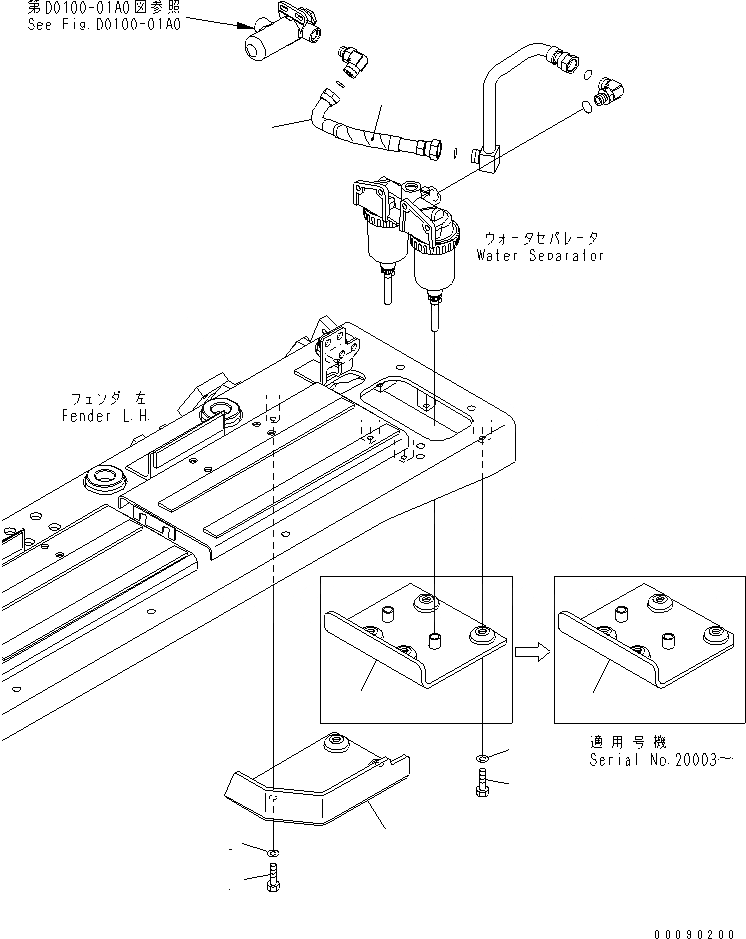 第D0100-01A0図参照
See Fig.D0100-01A0

ウォータセパレータ
Water Separator

フェンダ 左
Fender L.H.

適用号機
Serial No.20003~

00090200