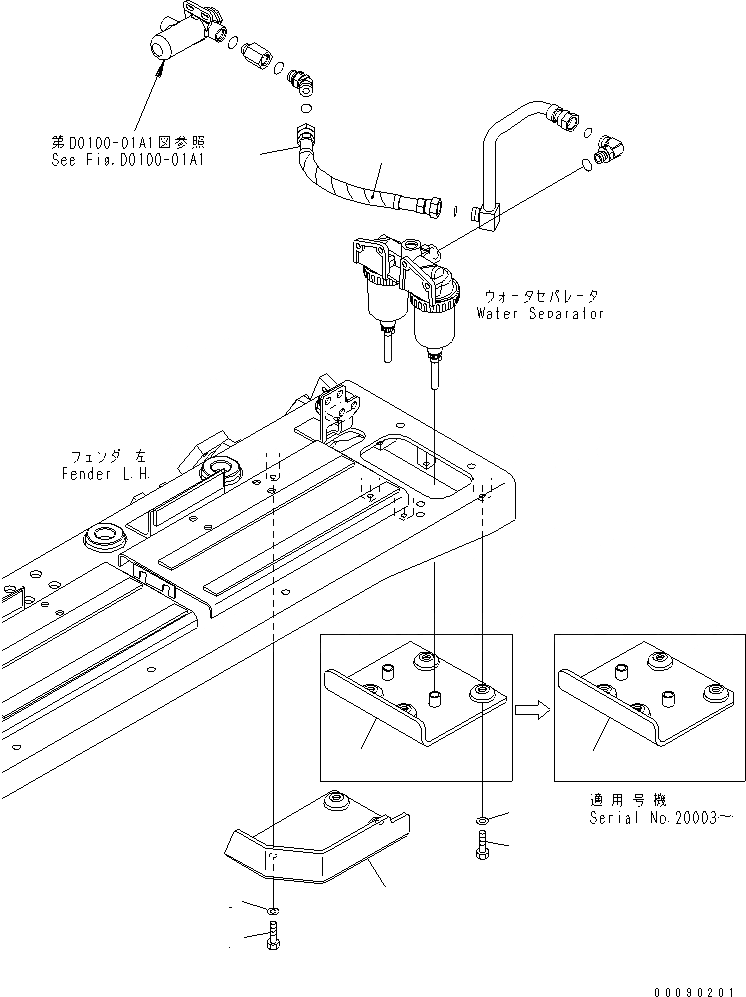 第D0100-01A1図参照
See Fig.D0100-01A1

ウォータセパレータ
Water Separator

フェンダ 左
Fender L.H.

適用号機
Serial No.20003~

00090201