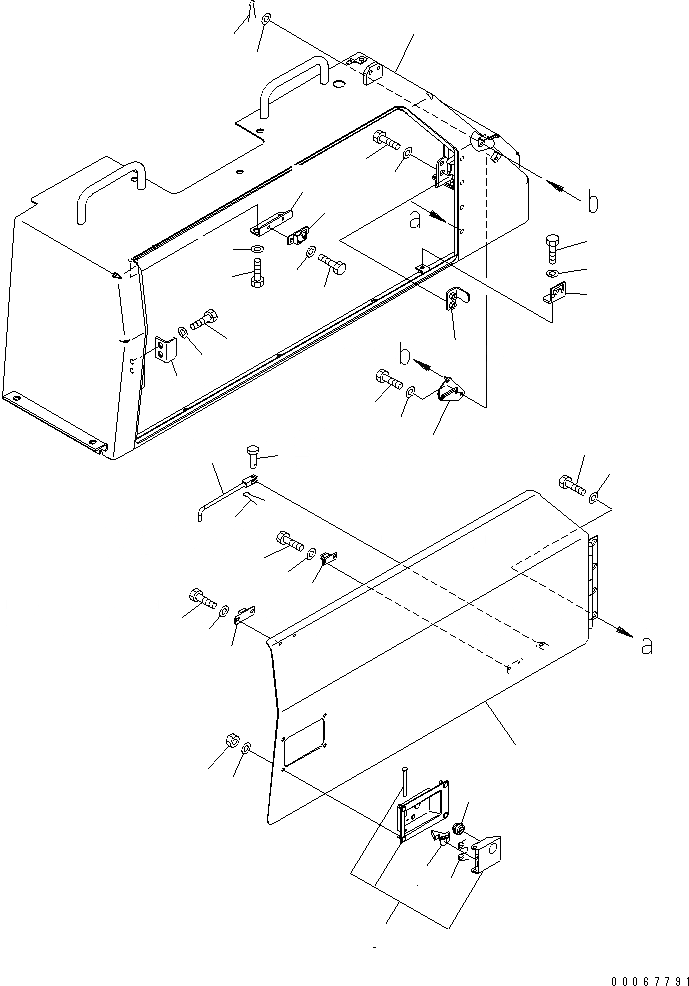 b
a
b
a
00067791