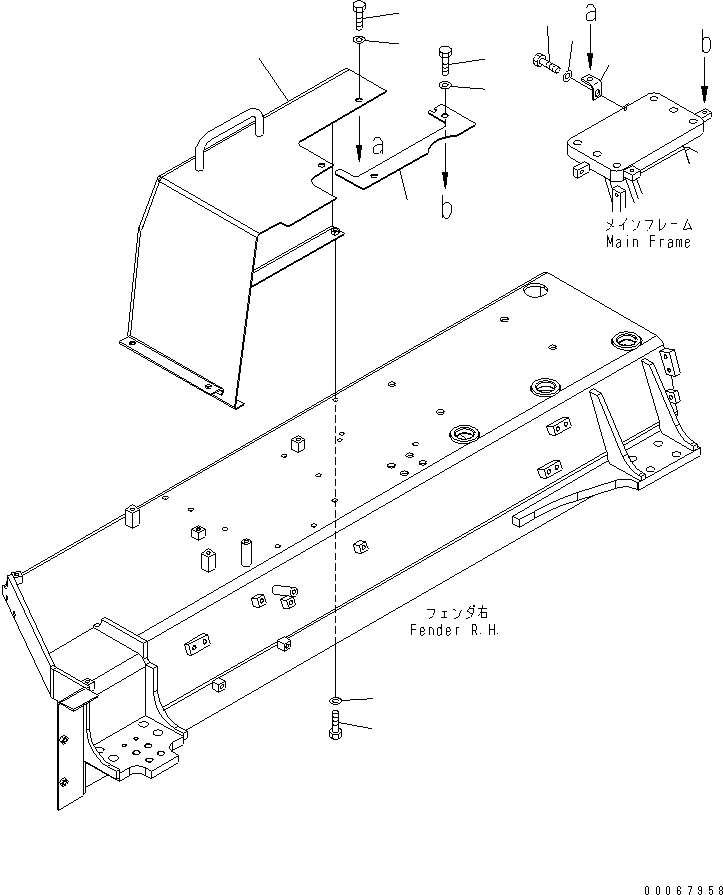 a
b
a
b
メインフレーム
Main Frame
フェンダ右
Fender R.H.
00067958