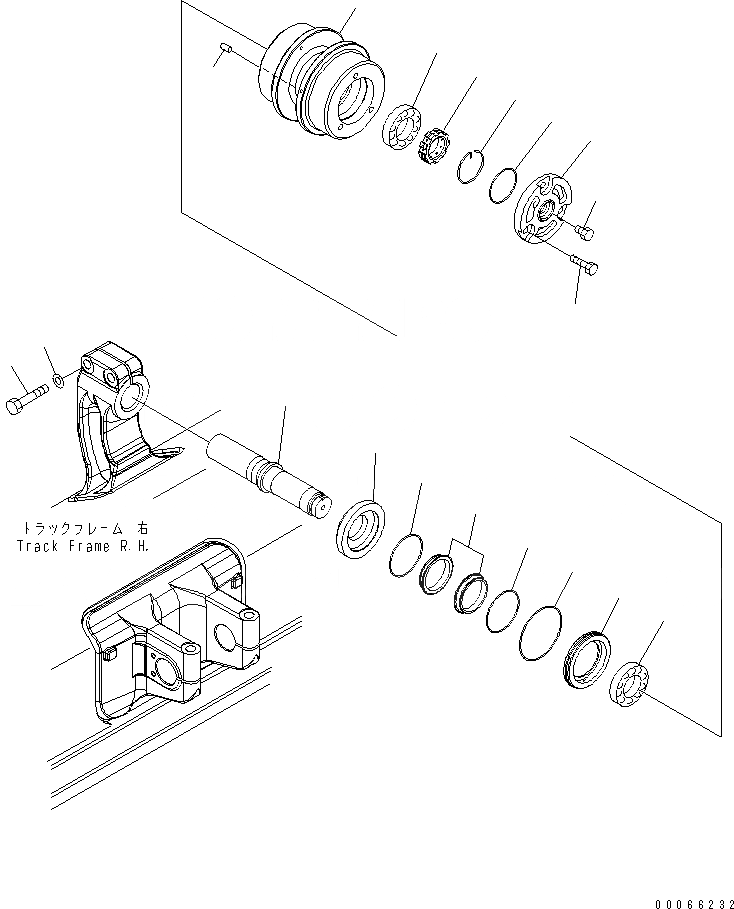 トラックフレーム 右
Track Frame R.H.

00066232