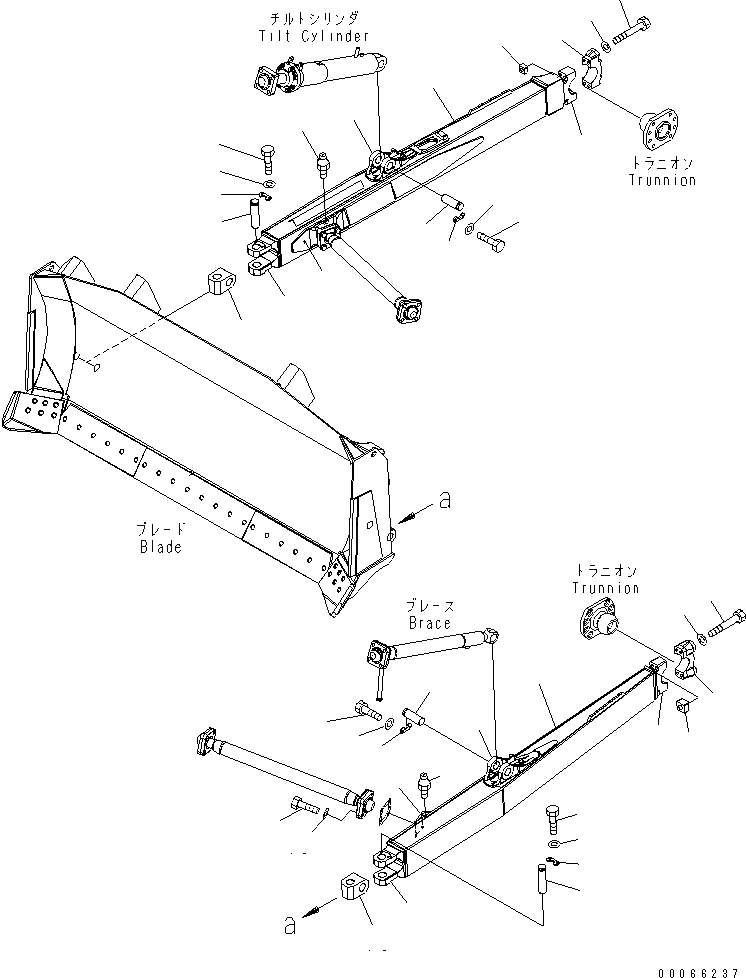 チルトシリンダ
Tilt Cylinder

トラニオン
Trunnion

a

ブレード
Blade

トラニオン
Trunnion

ブレース
Brace

a

00066237