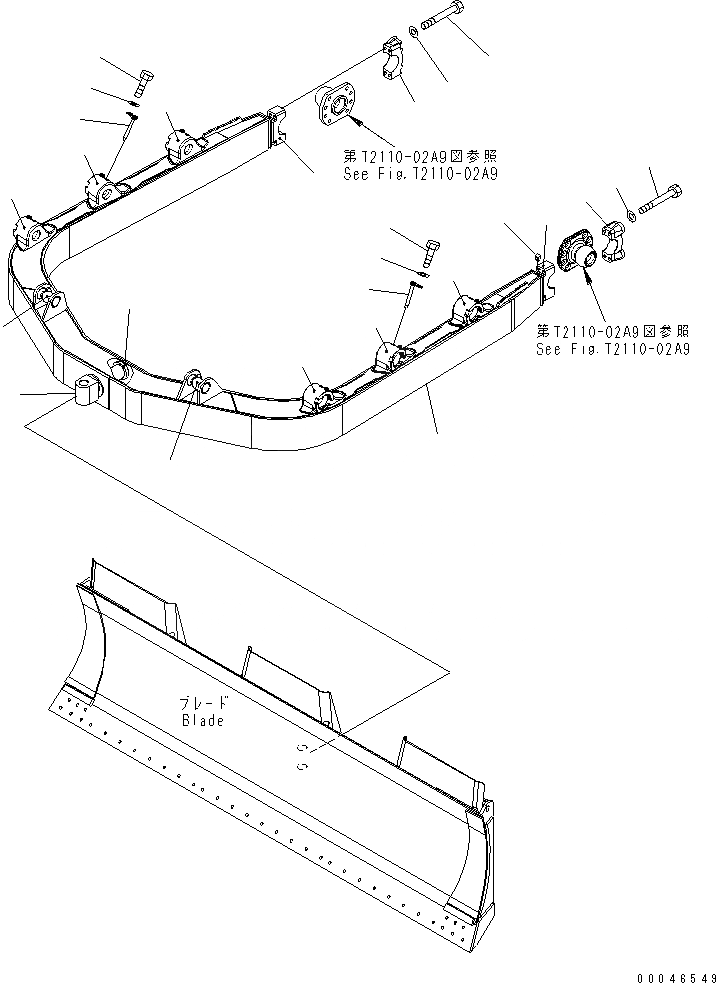 第T2110-02A9図参照
See Fig.T2110-02A9

第T2110-02A9図参照
See Fig.T2110-02A9

ブレード
Blade

00046549