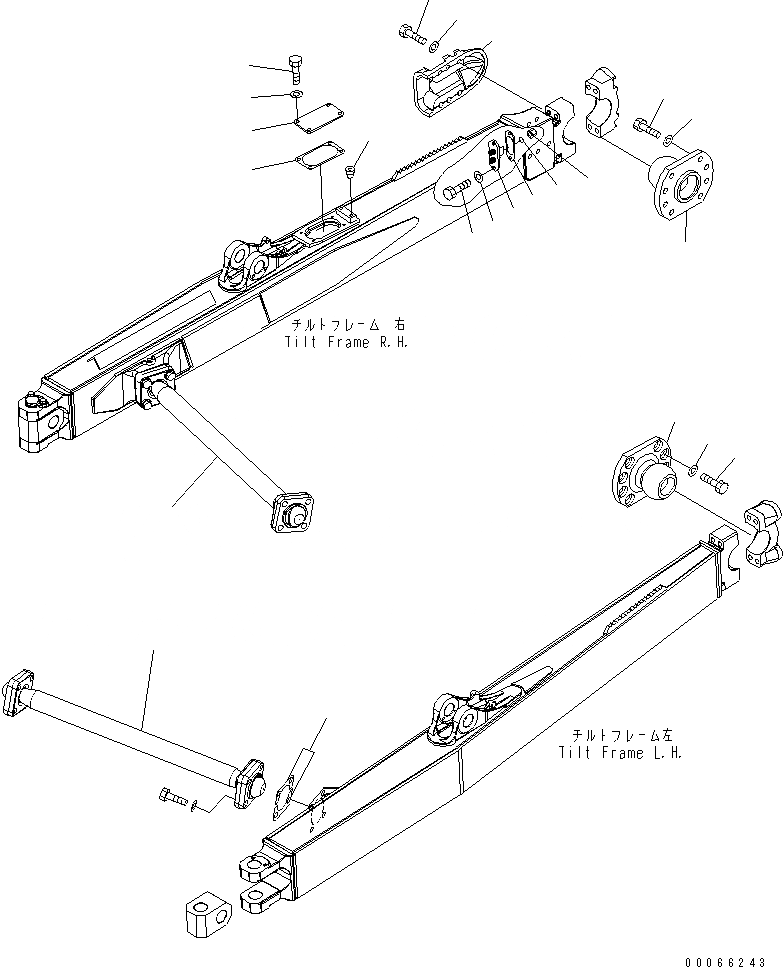 チルトフレーム 右
Tilt Frame R.H.

チルトフレーム左
Tilt Frame L.H.

00066243