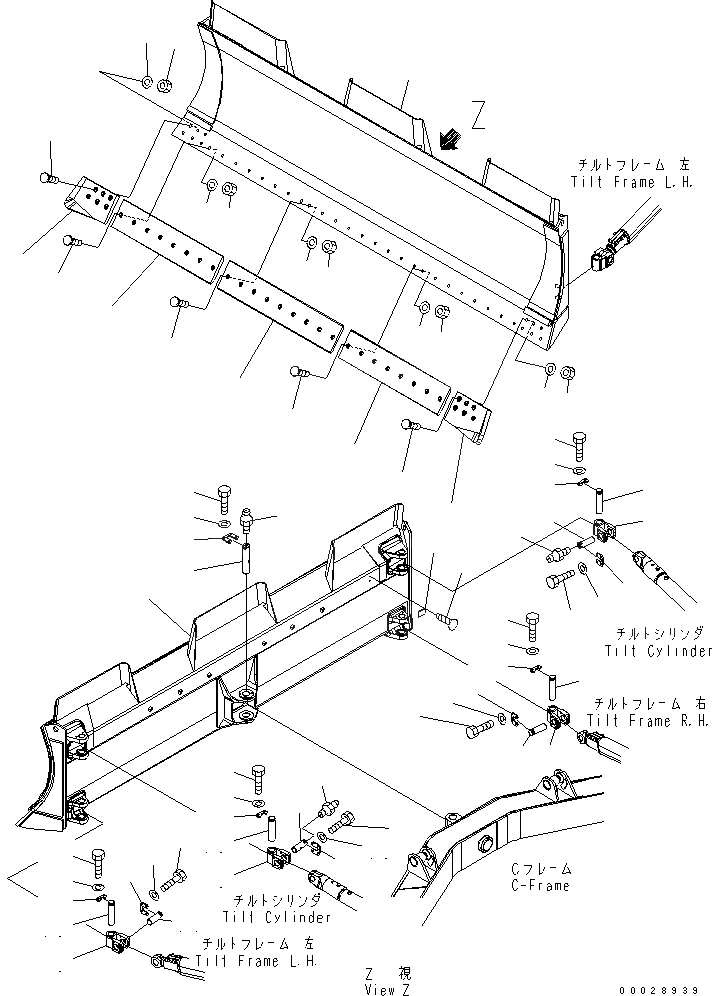 Z

チルトフレーム 左
Tilt Frame L.H.

チルトシリンダ
Tilt Cylinder

チルトフレーム 右
Tilt Frame R.H.

Cフレーム
C-Frame

チルトシリンダ
Tilt Cylinder

チルトフレーム 左
Tilt Frame L.H.

Z 視
View Z

00028939