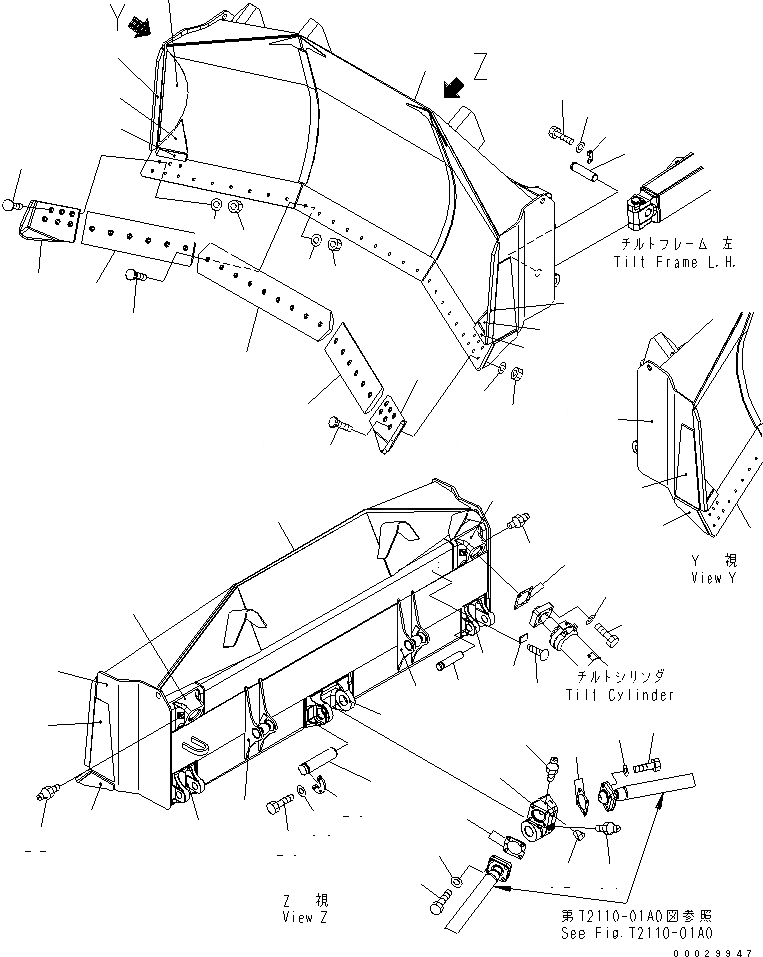 Y

Z

チルトフレーム 左
Tilt Frame L.H.

Y 視
View Y

チルトシリンダ
Tilt Cylinder

Z 視
View Z

第T2110-01A0図参照
See Fig.T2110-01A0

00029947