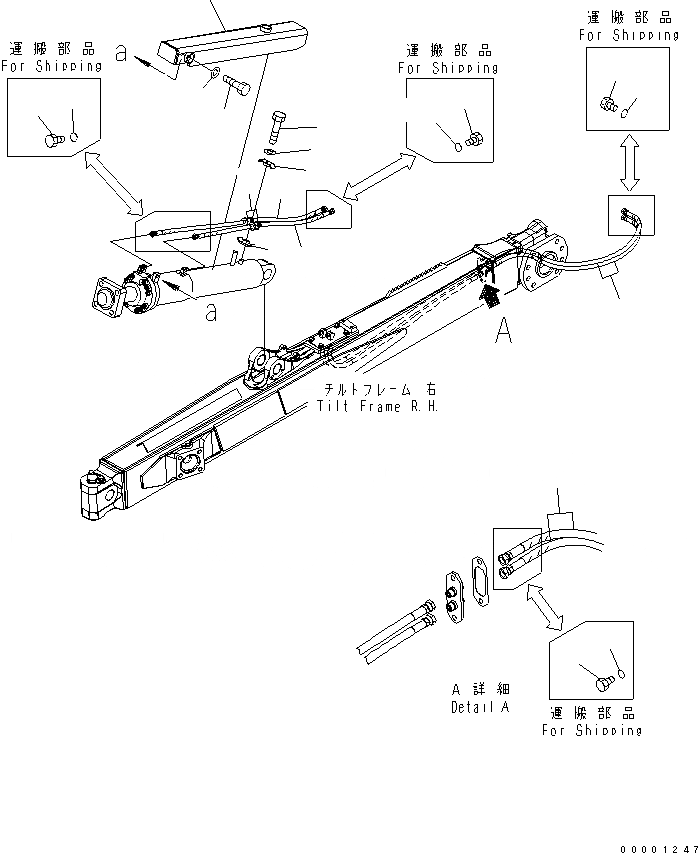 運搬部品
For Shipping

a

運搬部品
For Shipping

運搬部品
For Shipping

a

A

チルトフレーム 右
Tilt Frame R.H.

A 詳細
Detail A

運搬部品
For Shipping

00001247