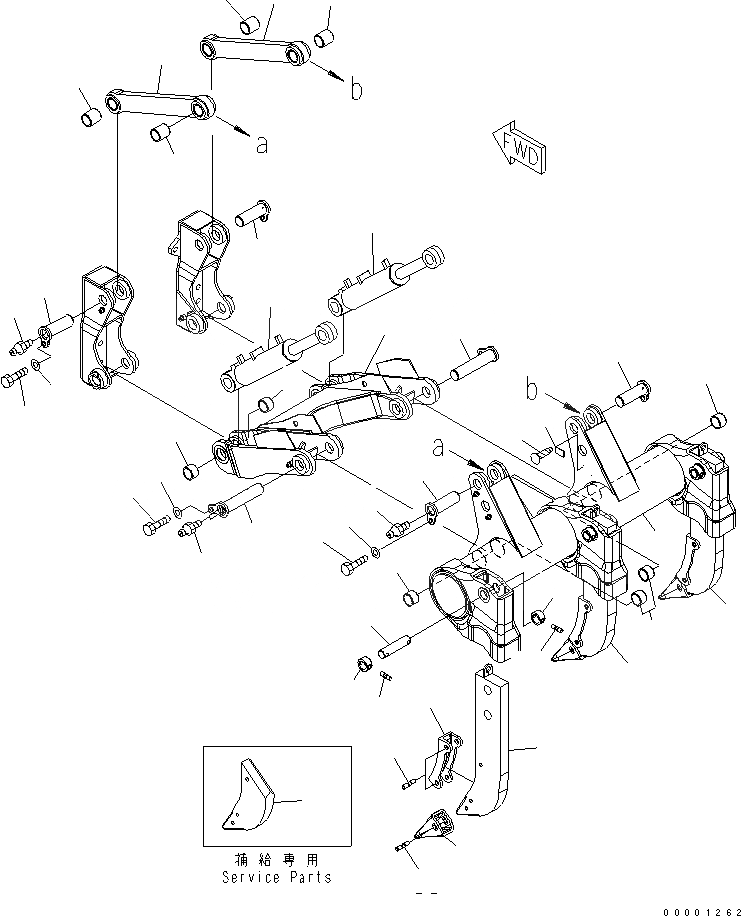 b

a

FWD

b

a

補給専用
Service Parts

00001262