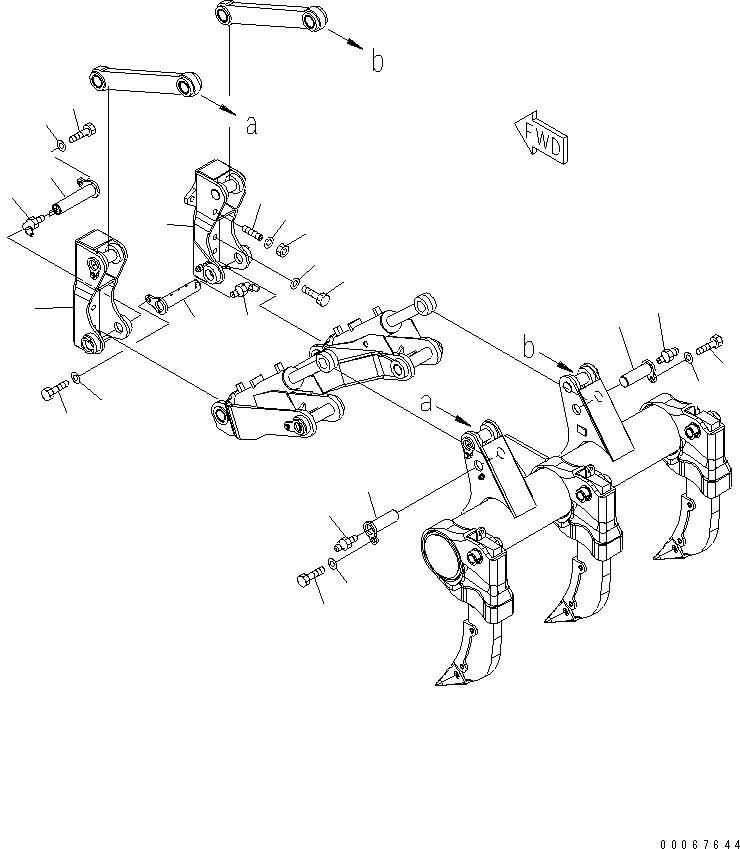 b
a
FWD
b
a
00067644