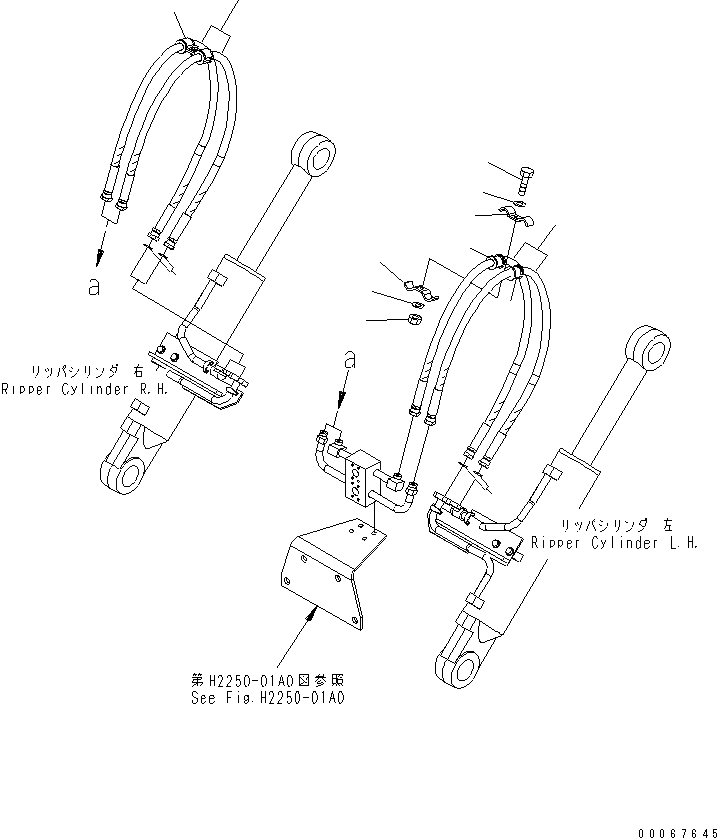 a

リッパシリンダ 右
Ripper Cylinder R.H.

a

リッパシリンダ 左
Ripper Cylinder L.H.

第H2250-01A0図参照
See Fig.H2250-01A0

00067645