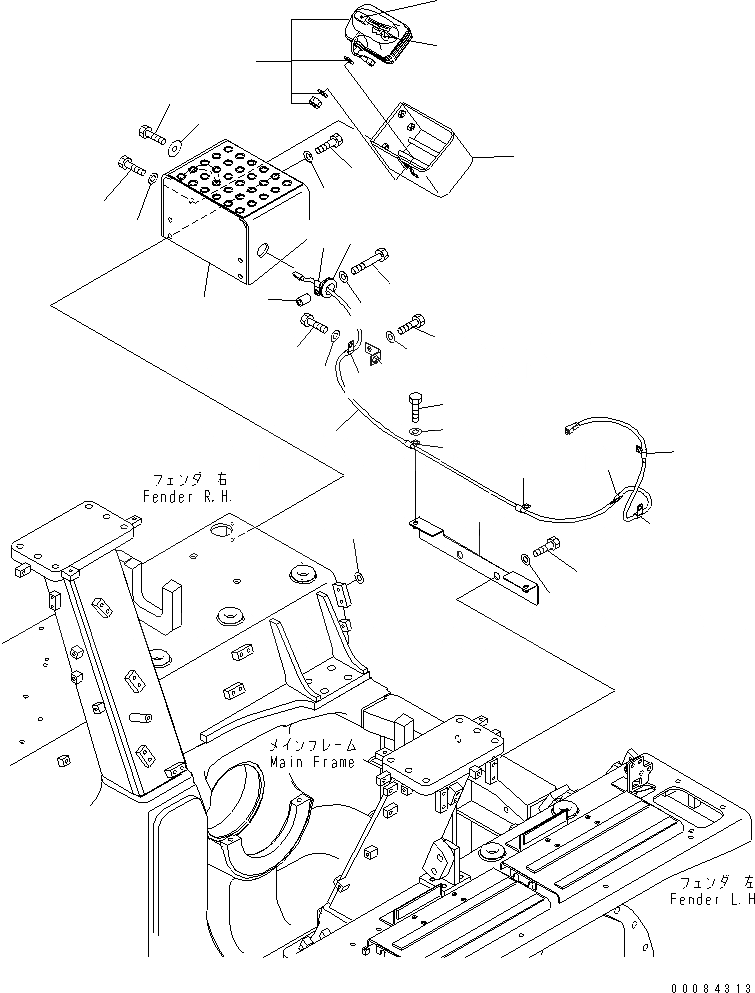 フェンダ 右
Fender R.H.

メインフレーム
Main Frame

フェンダ 左
Fender L.H

00084313