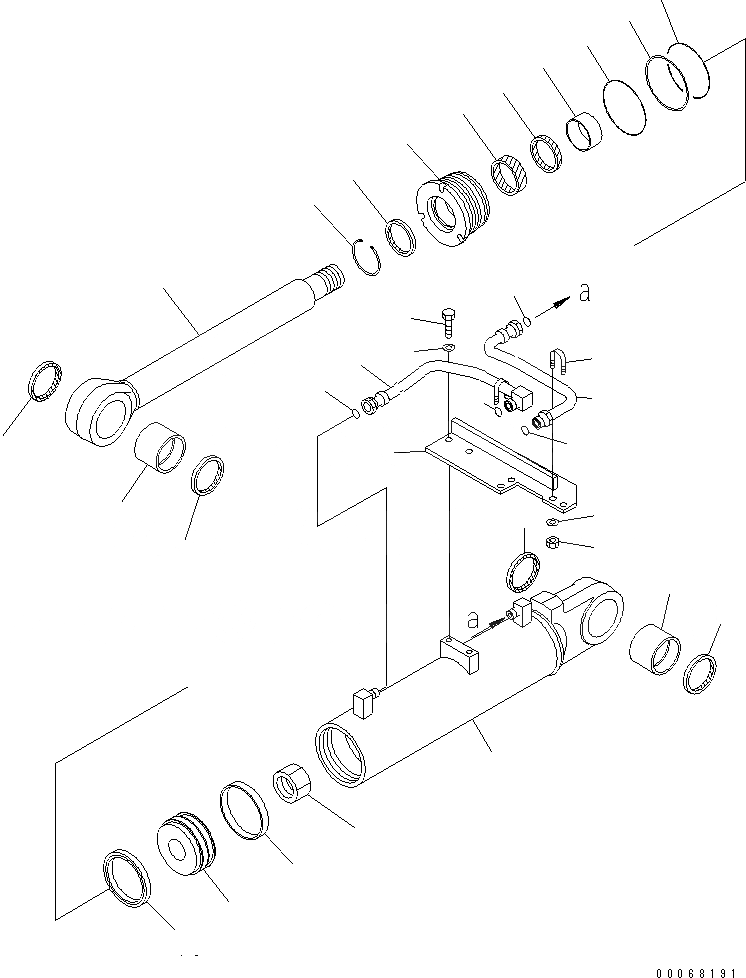 a

a

00068191