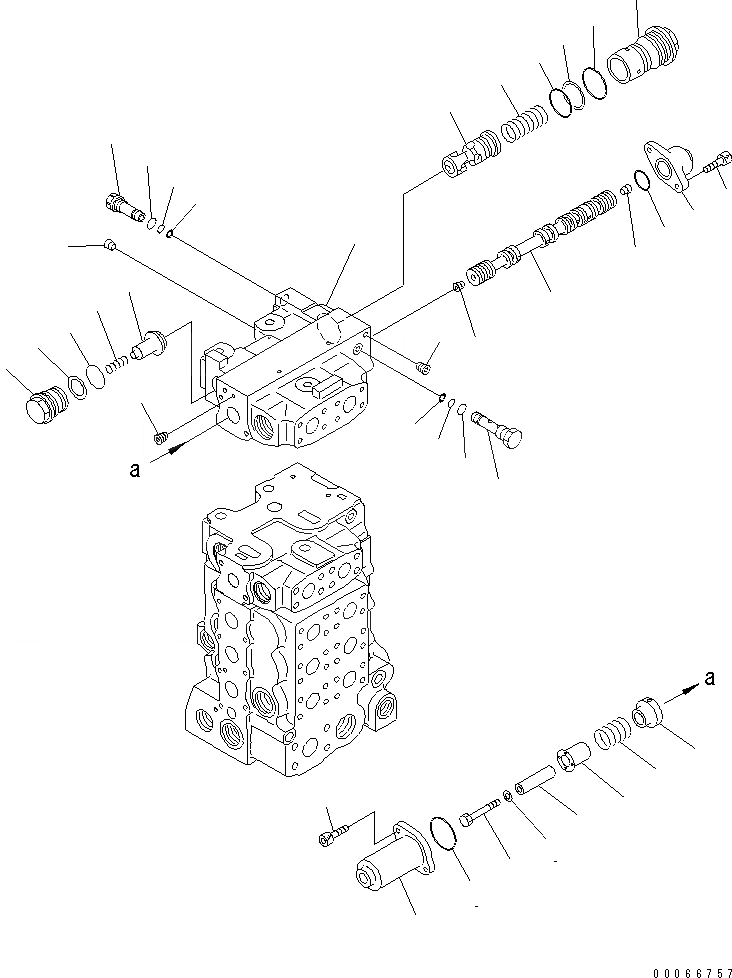 a

a

00066757