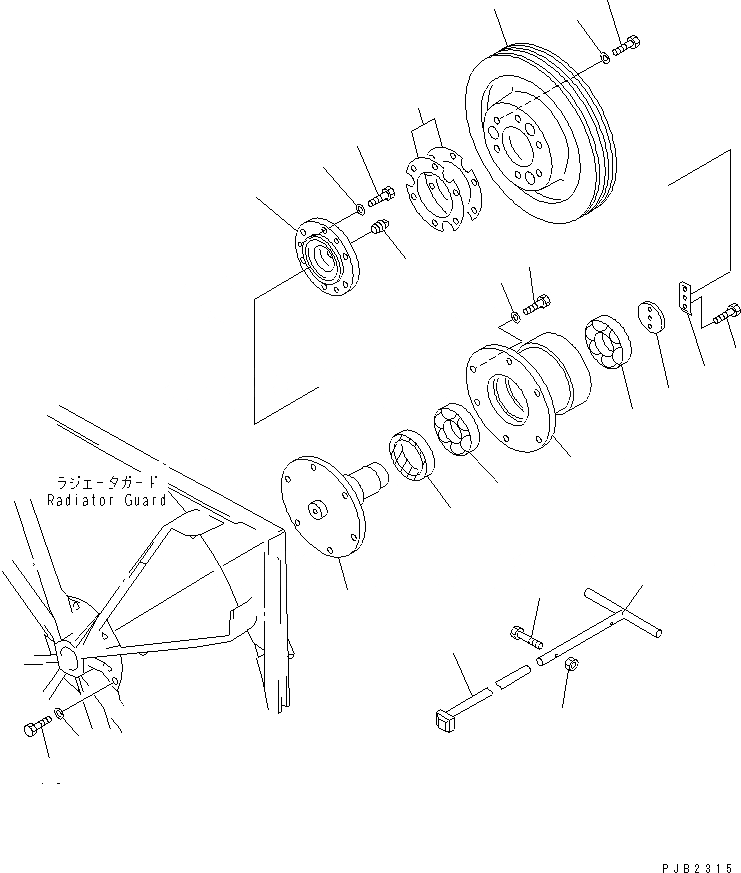 ラジエータガード
Radiator Guard

PJB2315