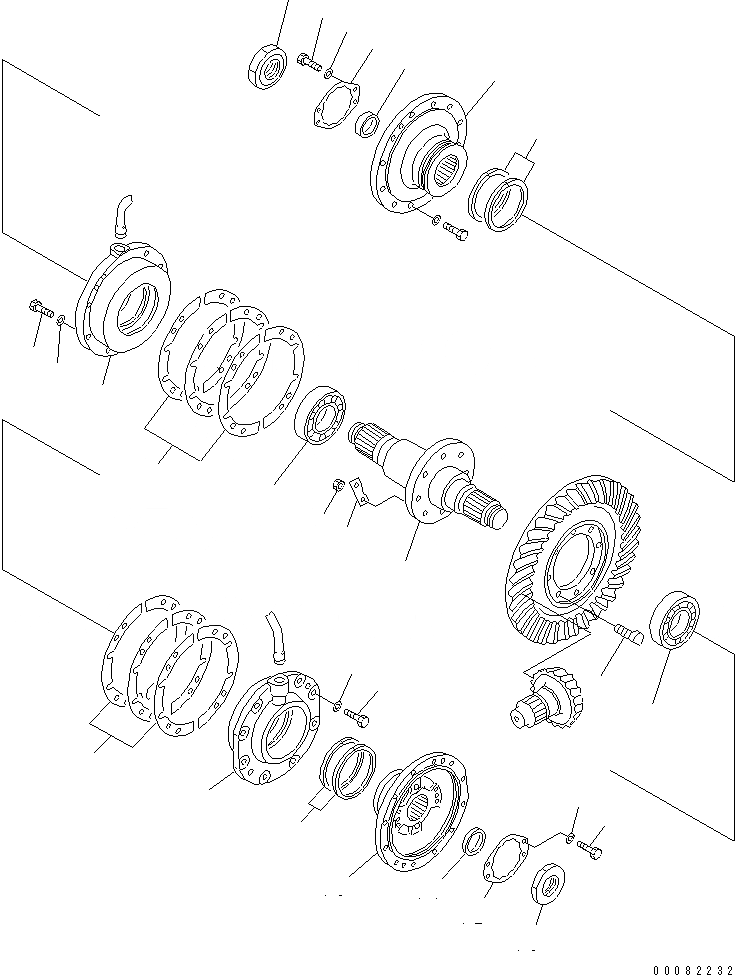 00082232