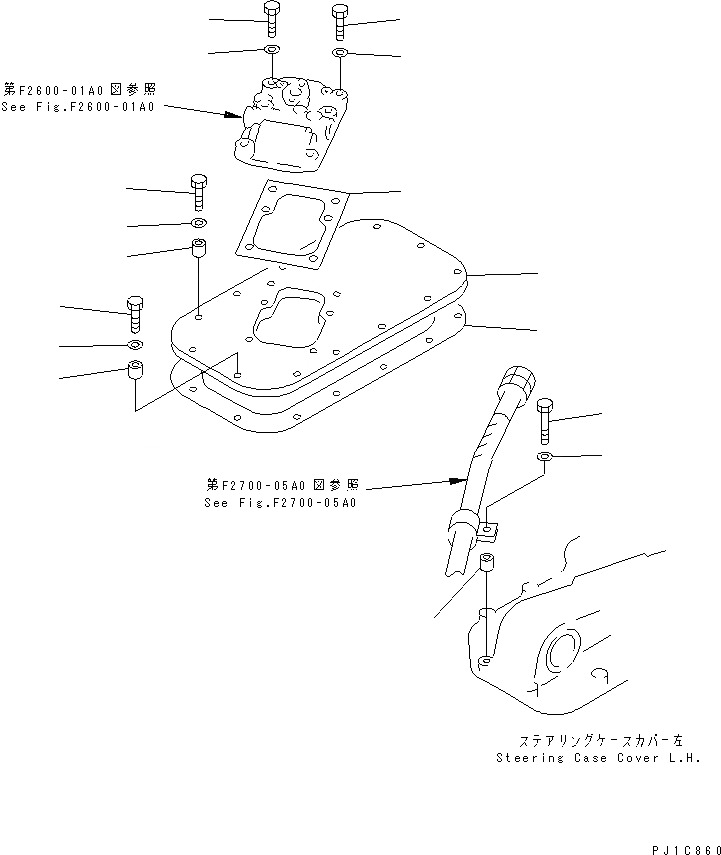 第F2600-01A0図参照
See Fig.F2600-01A0

第F2700-05A0図参照
See Fig.F2700-05A0

ステアリングケースカバー左
Steering Case Cover L.H.

PJ1C860