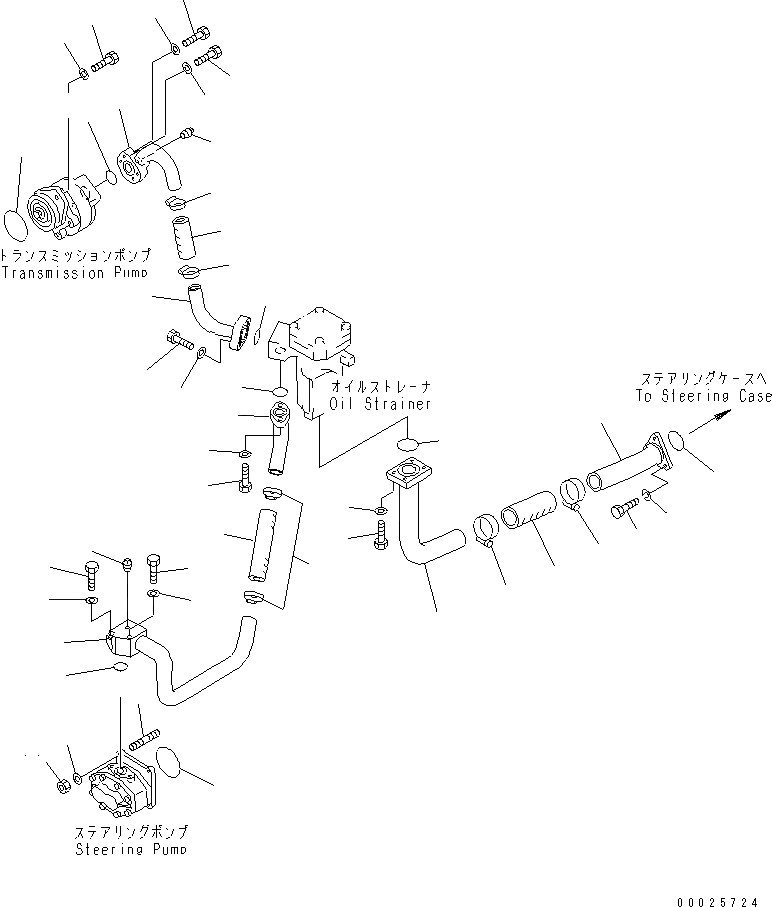 トランスミッションポンプ
Transmission Pump

オイルストレーナ
Oil Strainer

ステアリングケースへ
To Steering Case

ステアリングポンプ
Steering Pump

00025724