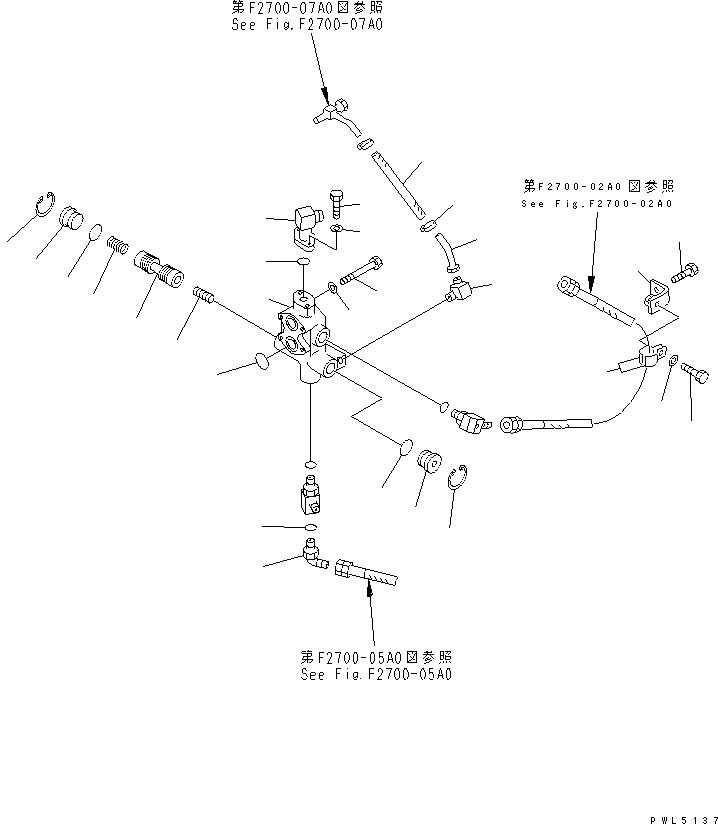 第F2700-07A0図参照
See Fig.F2700-07A0

第F2700-02A0図参照
See Fig.F2700-02A0

第F2700-05A0図参照
See Fig.F2700-05A0

PWL5137