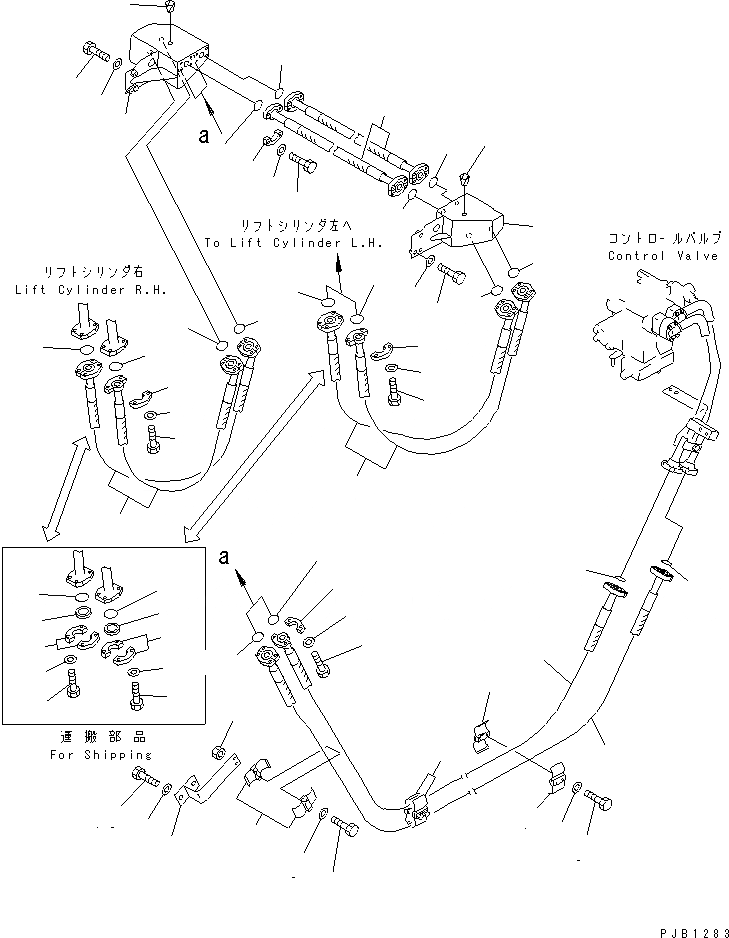 a

リフトシリンダ左へ
To Lift Cylinder L.H.

コントロールバルブ
Control Valve

リフトシリンダ右
Lift Cylinder R.H.

a

運搬部品
For Shipping

PJB1283