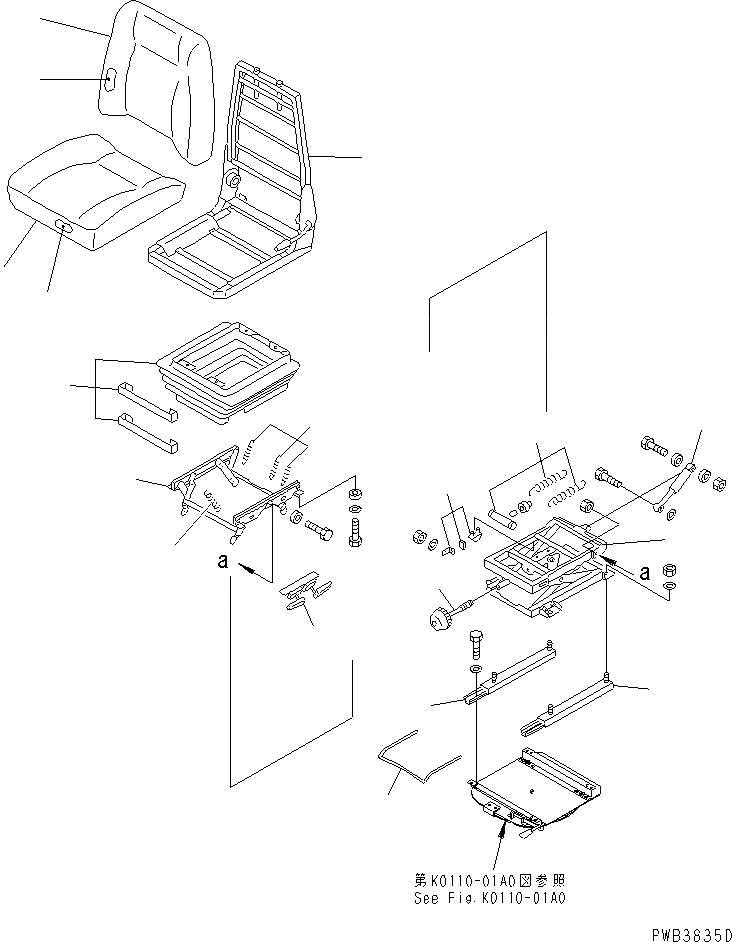 a

a

第K0110-01A0図参照
See Fig.K0110-01A0

PWB3835D