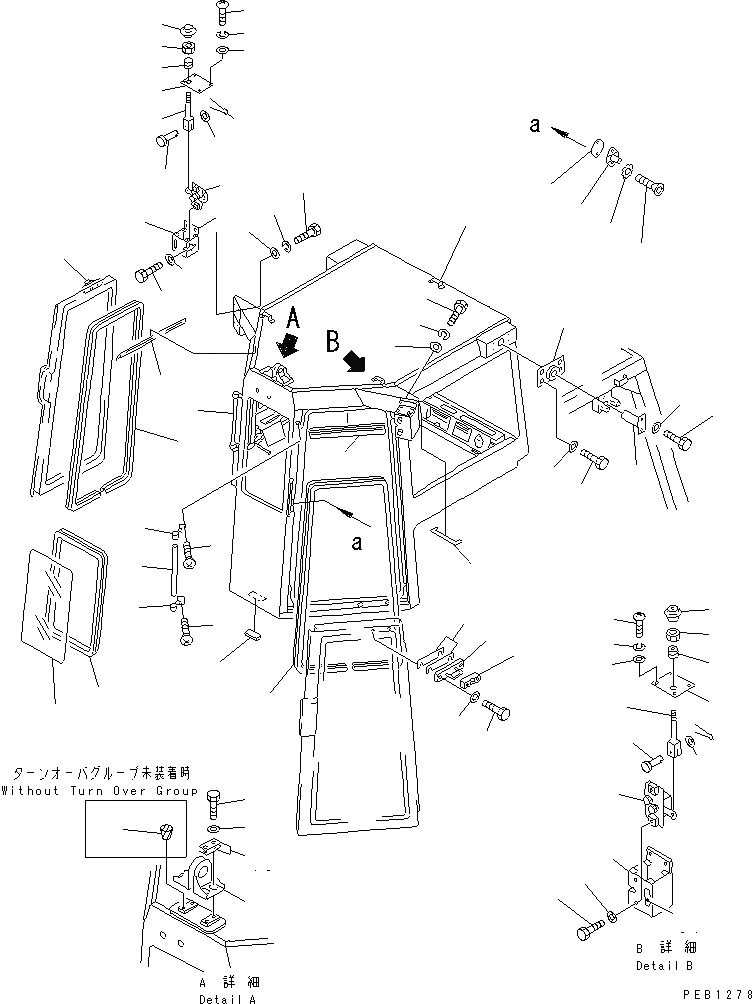 a

A

B

a

ターンオーバグループ未装着時
Without Turn Over Group

A 詳 細
Detail A

B 詳 細
Detail B

PEB1278