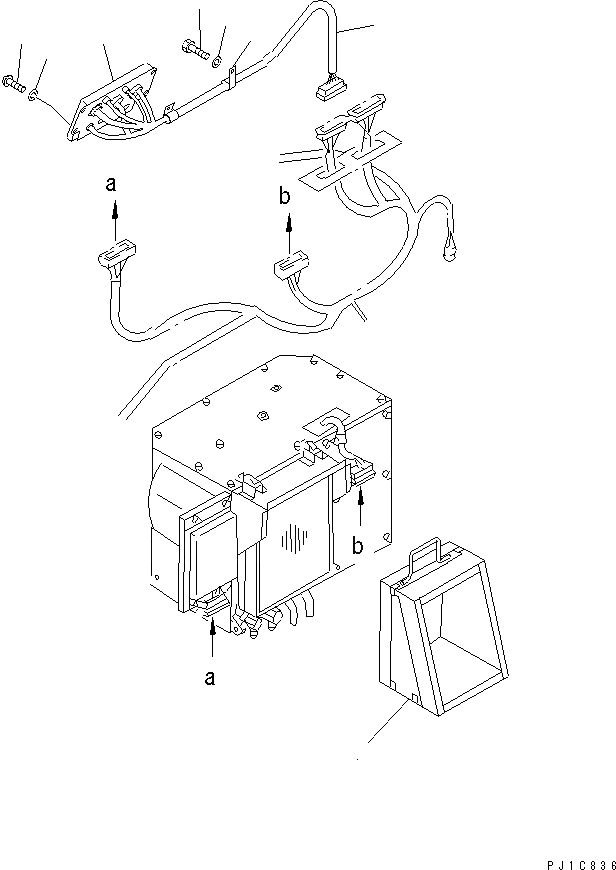 a
b
b
a
PJ1C836