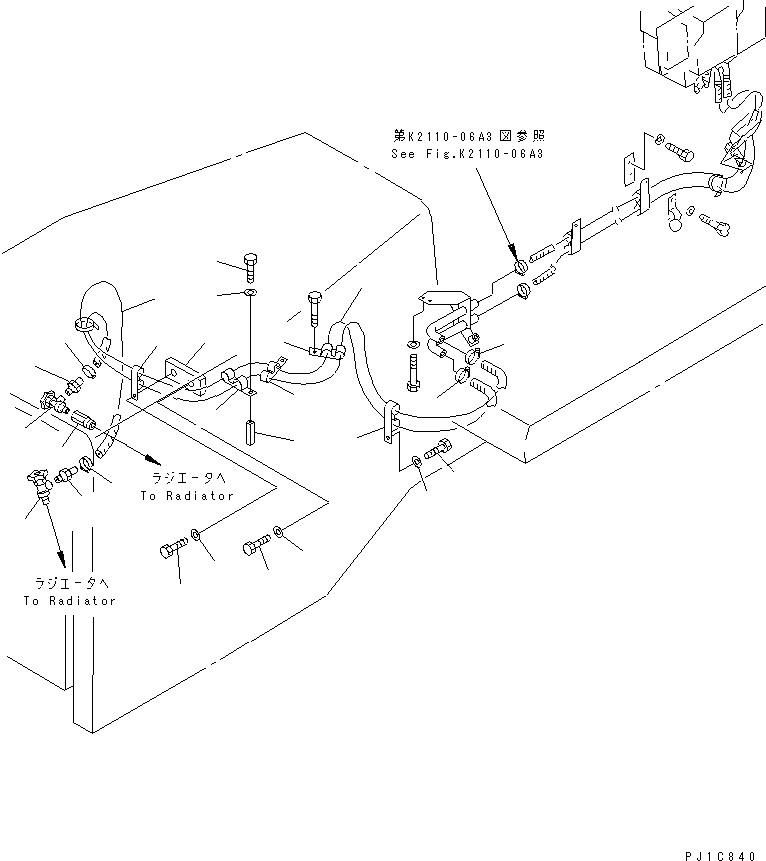 第K2110-06A3図参照
See Fig.K2110-06A3

ラジエータへ
To Radiator

ラジエータへ
To Radiator

PJ1C840