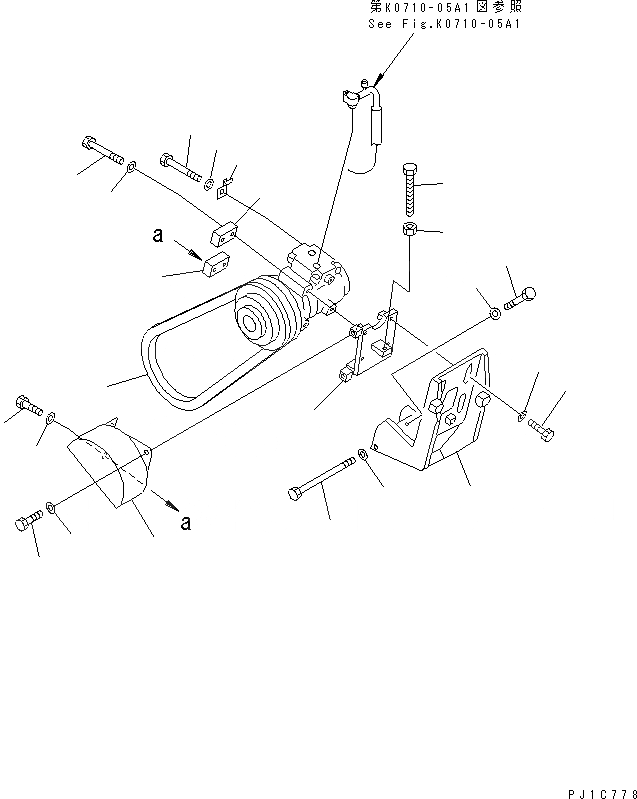 第K0710-05A1図参照
See Fig.K0710-05A1

a

a

PJ1C778