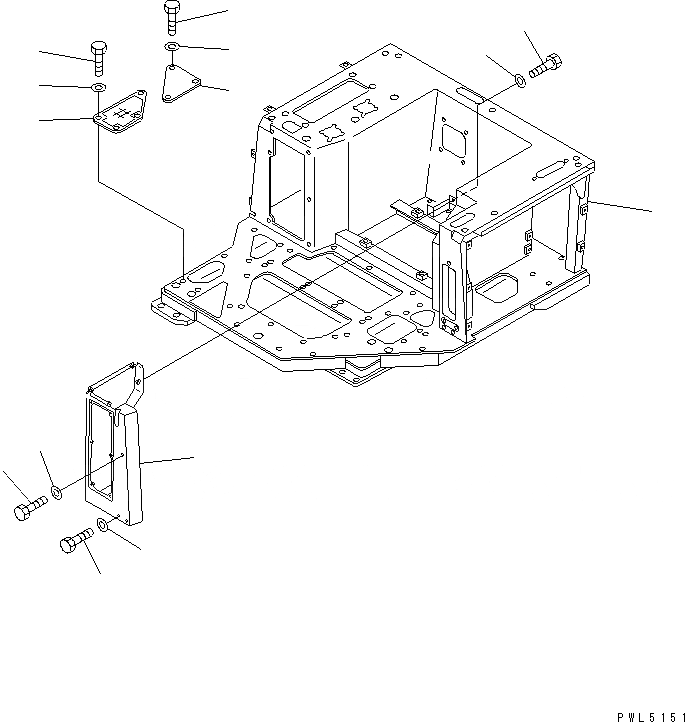 PWL5151