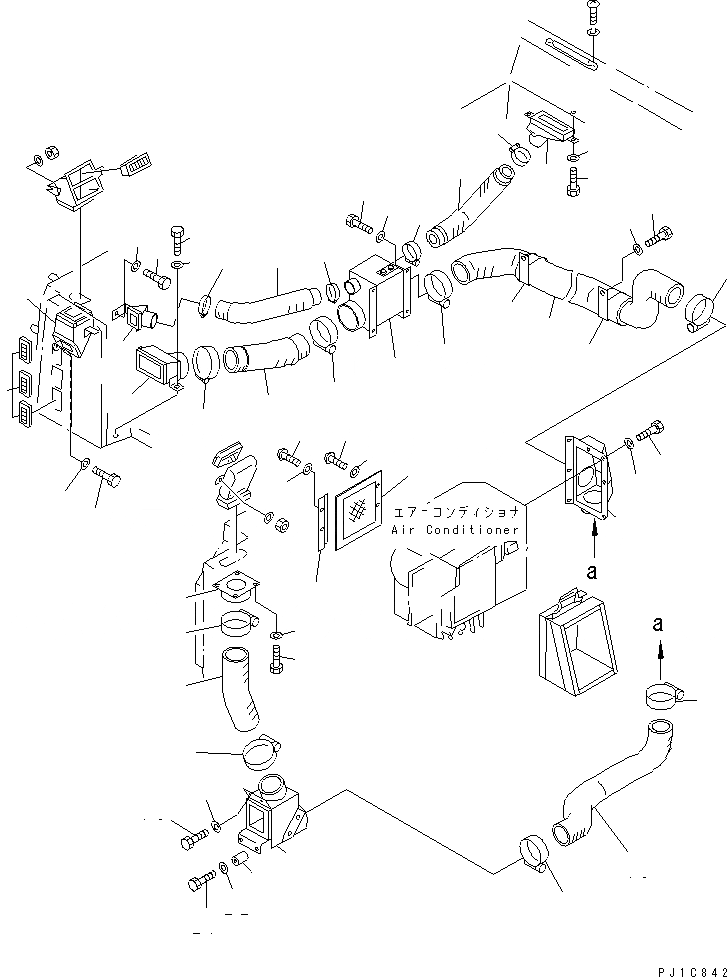 エアーコンディショナ
Air Conditioner

a

a

PJ1C842