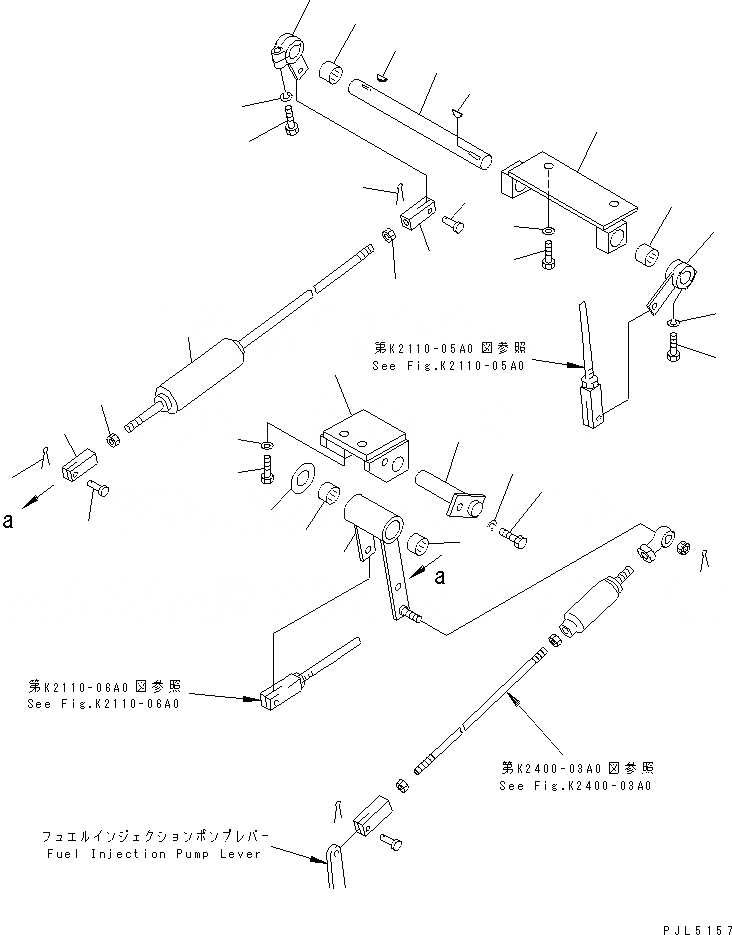 第K2110-05A0図参照
See Fig.K2110-05A0

a

a

第K2110-06A0図参照
See Fig.K2110-06A0

第K2400-03A0図参照
See Fig.K2400-03A0

フュエルインジェクションポンプレバー
Fuel Injection Pump Lever

PJL5157