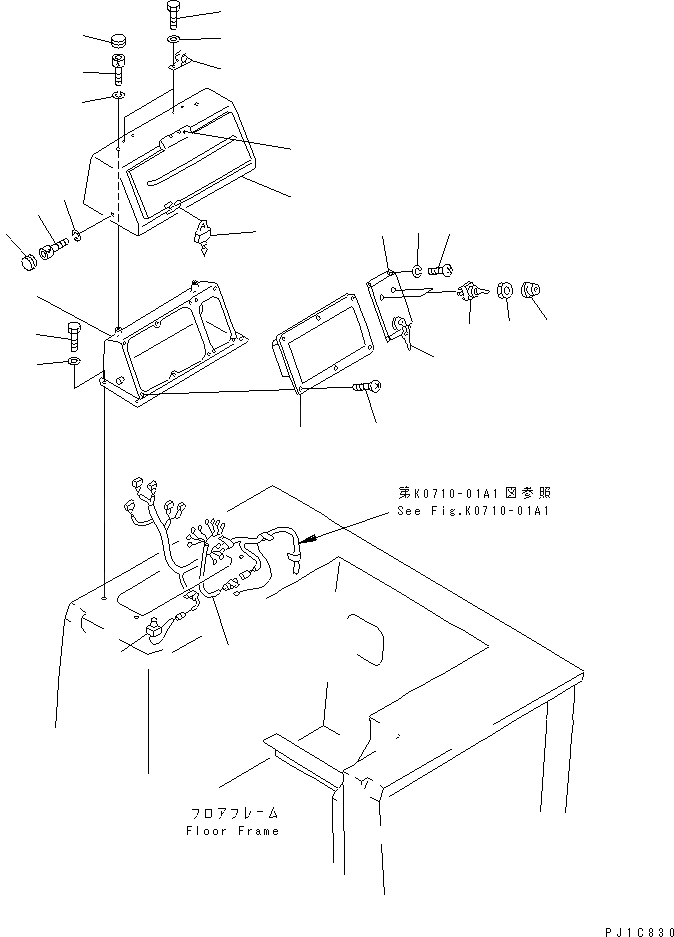 第K0710-01A1図参照
See Fig.K0710-01A1

フロアフレーム
Floor Frame

PJ1C830