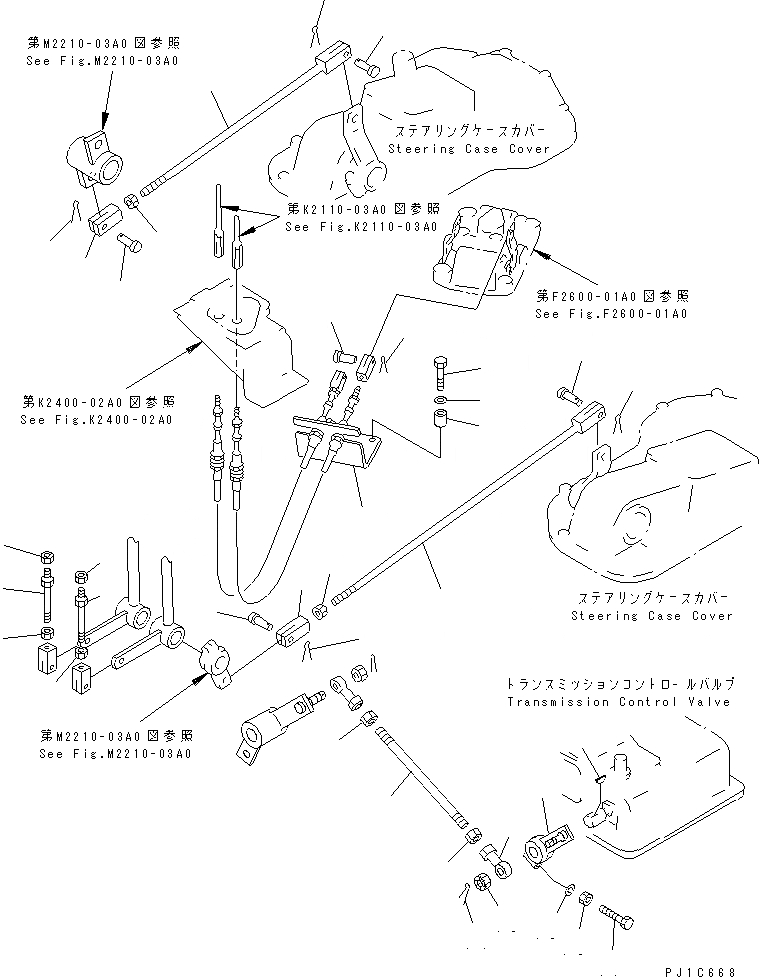 第M2210-03A0図参照
See Fig.M2210-03A0

ステアリングケースカバー
Steering Case Cover

第K2110-03A0図参照
See Fig.K2110-03A0

第F2600-01A0図参照
See Fig.F2600-01A0

第K2400-02A0図参照
See Fig.K2400-02A0

ステアリングケースカバー
Steering Case Cover

トランスミッションコントロールバルブ
Transmission Control Valve

第M2210-03A0図参照
See Fig.M2210-03A0

PJ1C668