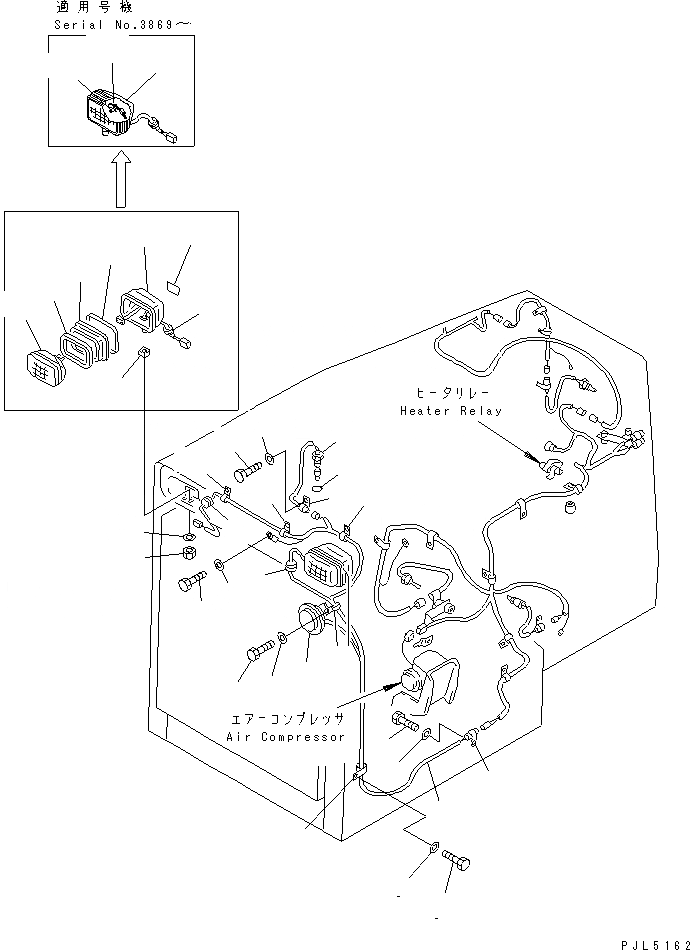 適用号機
Serial No.3869～

ヒータリレー
Heater Relay

エアーコンプレッサ
Air Compressor

PJL5162