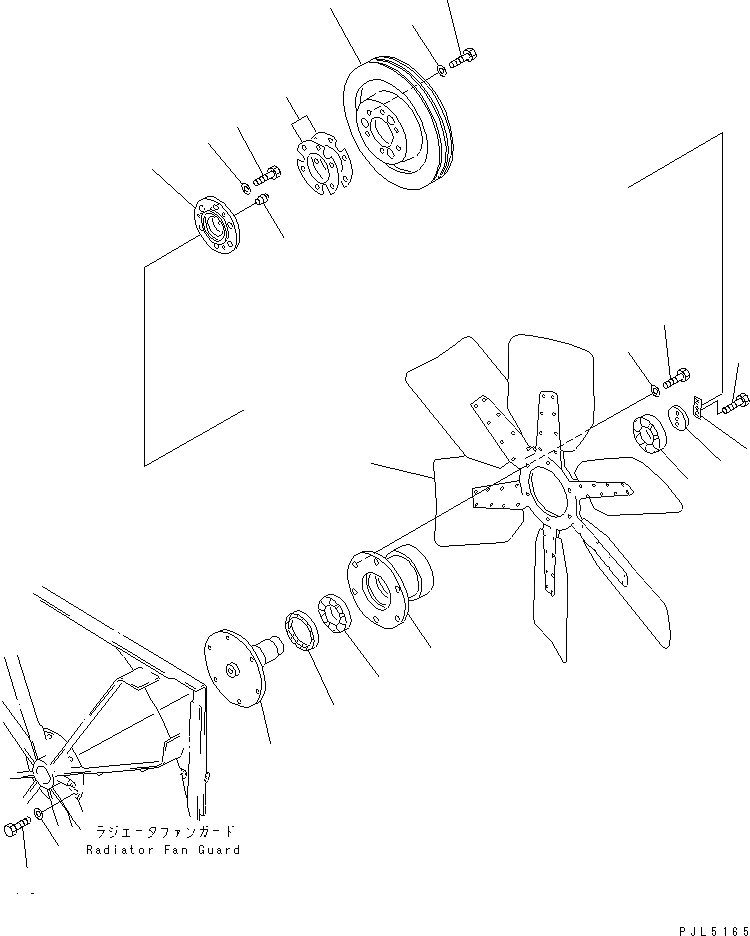 ラジエータファンガード
Radiator Fan Guard

PJL5165