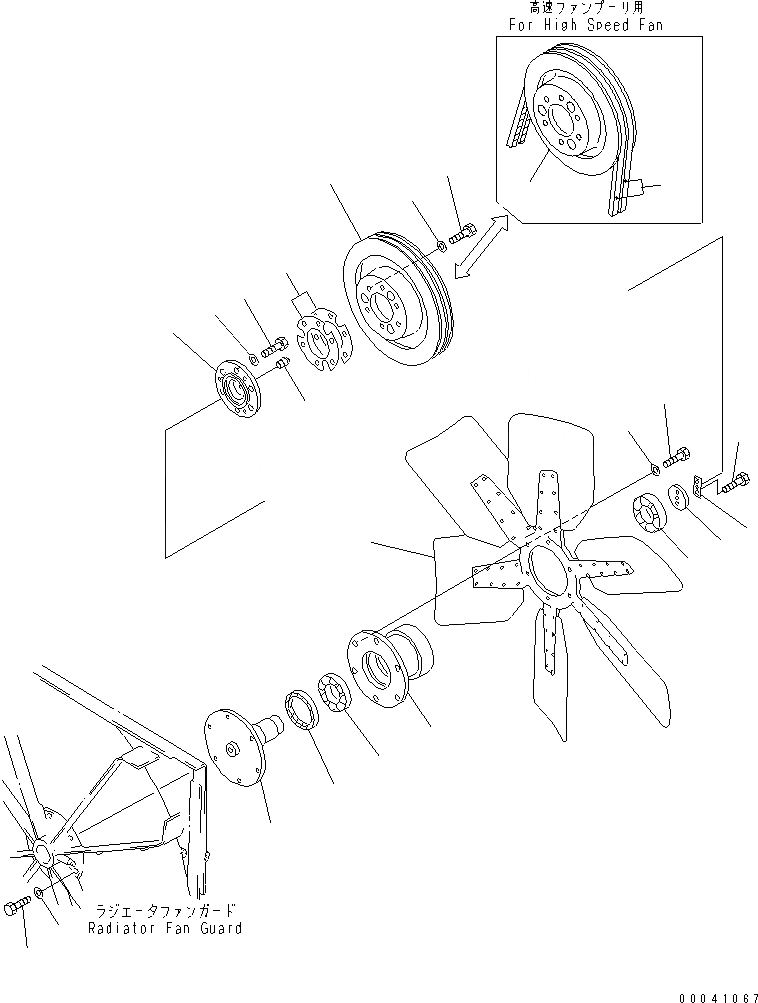 高速ファンプーリ用
For High Speed Fan

ラジエータファンガード
Radiator Fan Guard

00041067