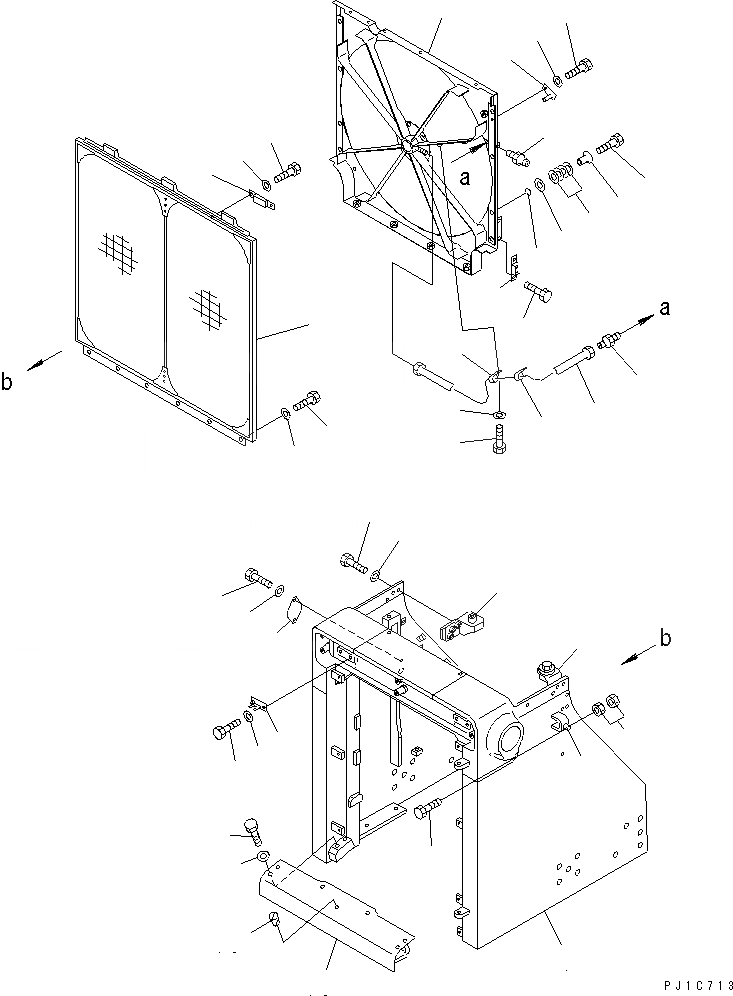 a
a
b
b
PJ1C713