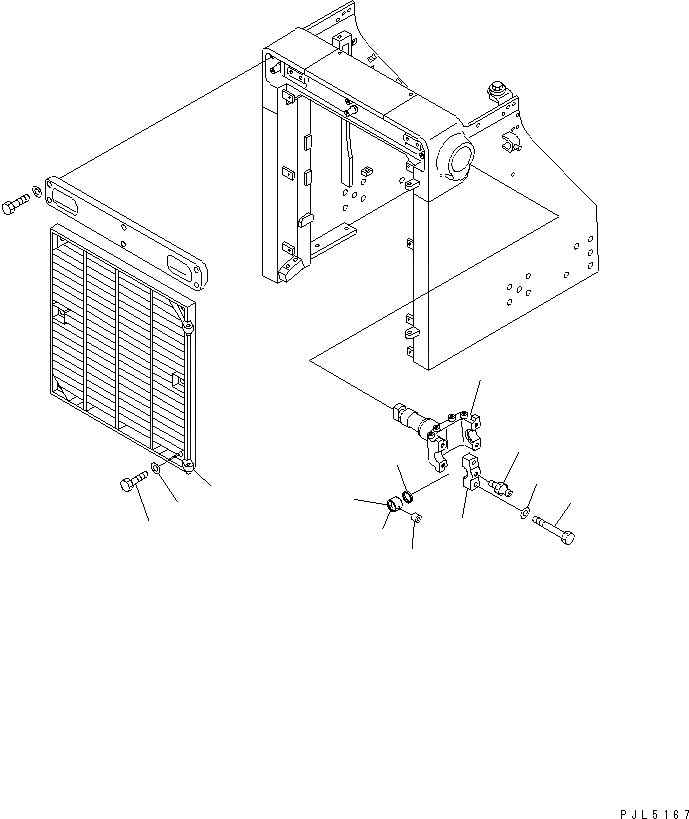 PJL5167