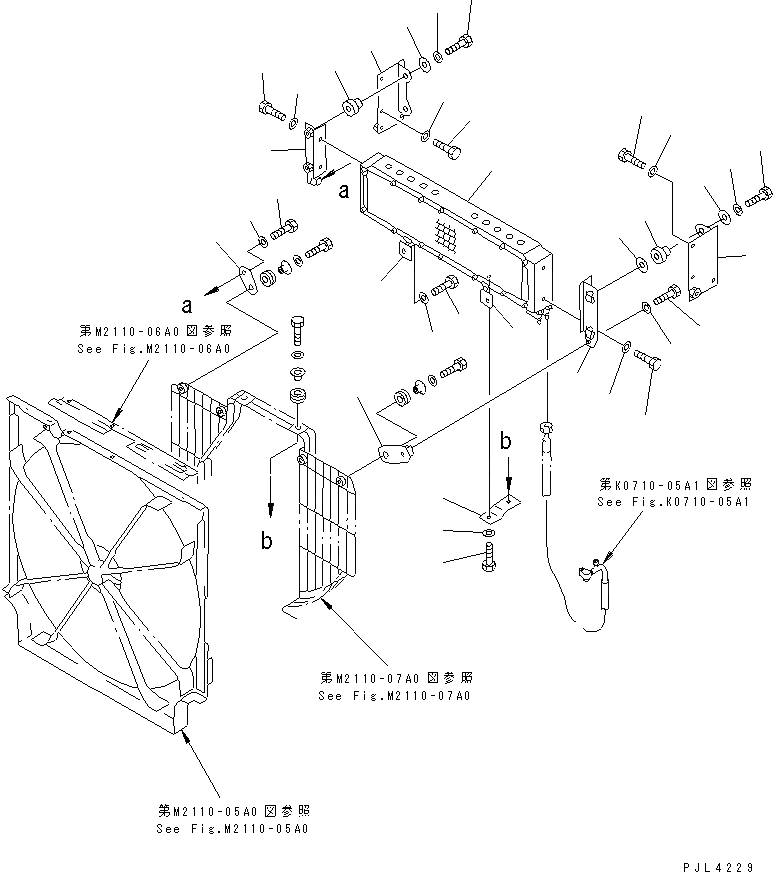 a

a

第M2110-06A0 図参照
See Fig.M2110-06A0

b

b

第K0710-05A1 図参照
See Fig.K0710-05A1

第M2110-07A0 図参照
See Fig.M2110-07A0

第M2110-05A0 図参照
See Fig.M2110-05A0

PJL4229