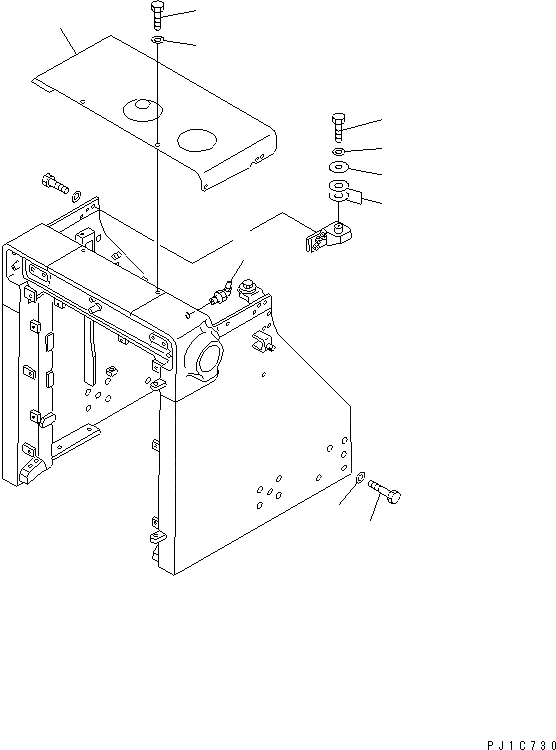 PJ1C730